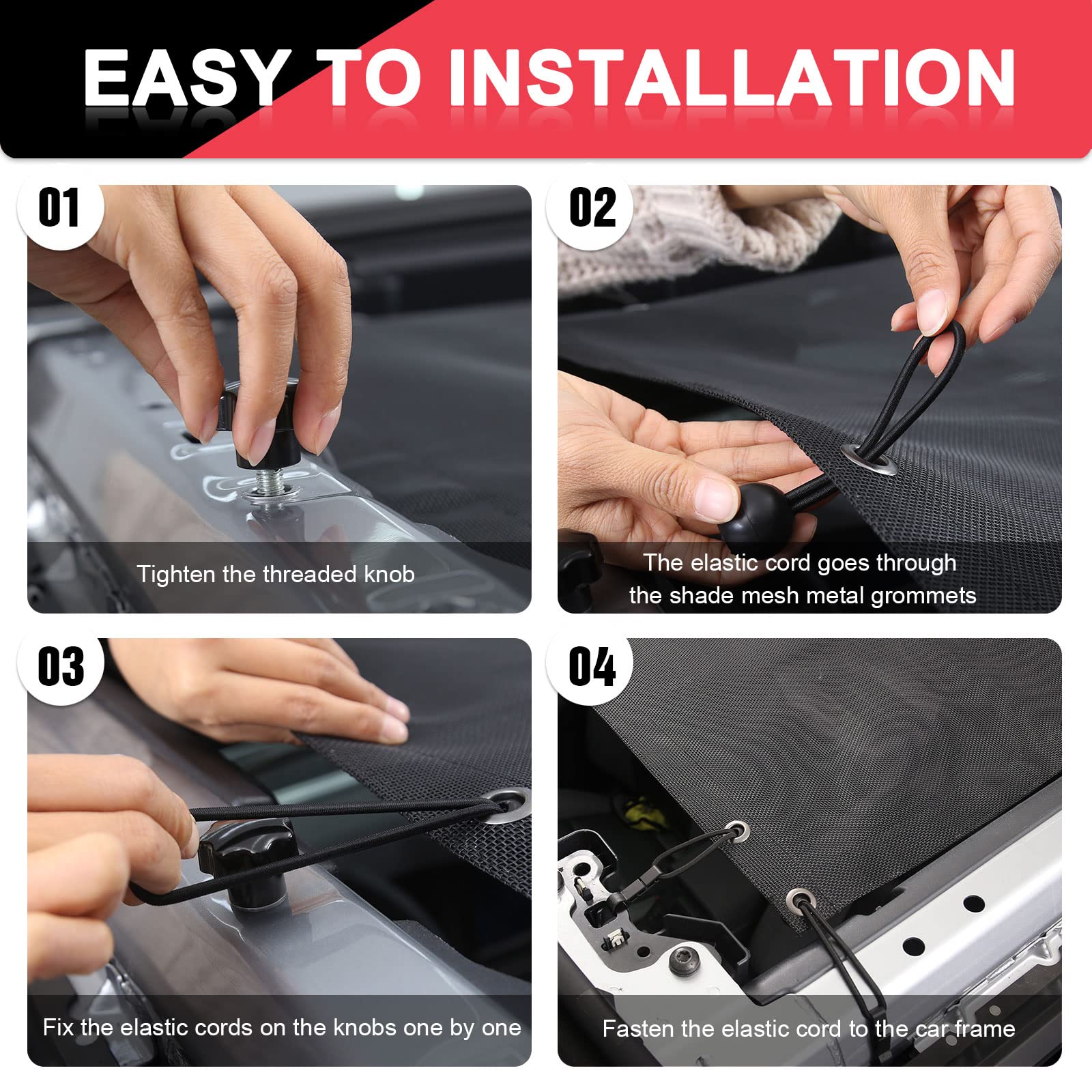 EASY TO INSTALLATION

01

Tighten the threaded knob

02

The elastic cord goes through the shade mesh metal grommets

03

Fix the elastic cords on the knobs one by one

04

Fasten the elastic cord to the car frame