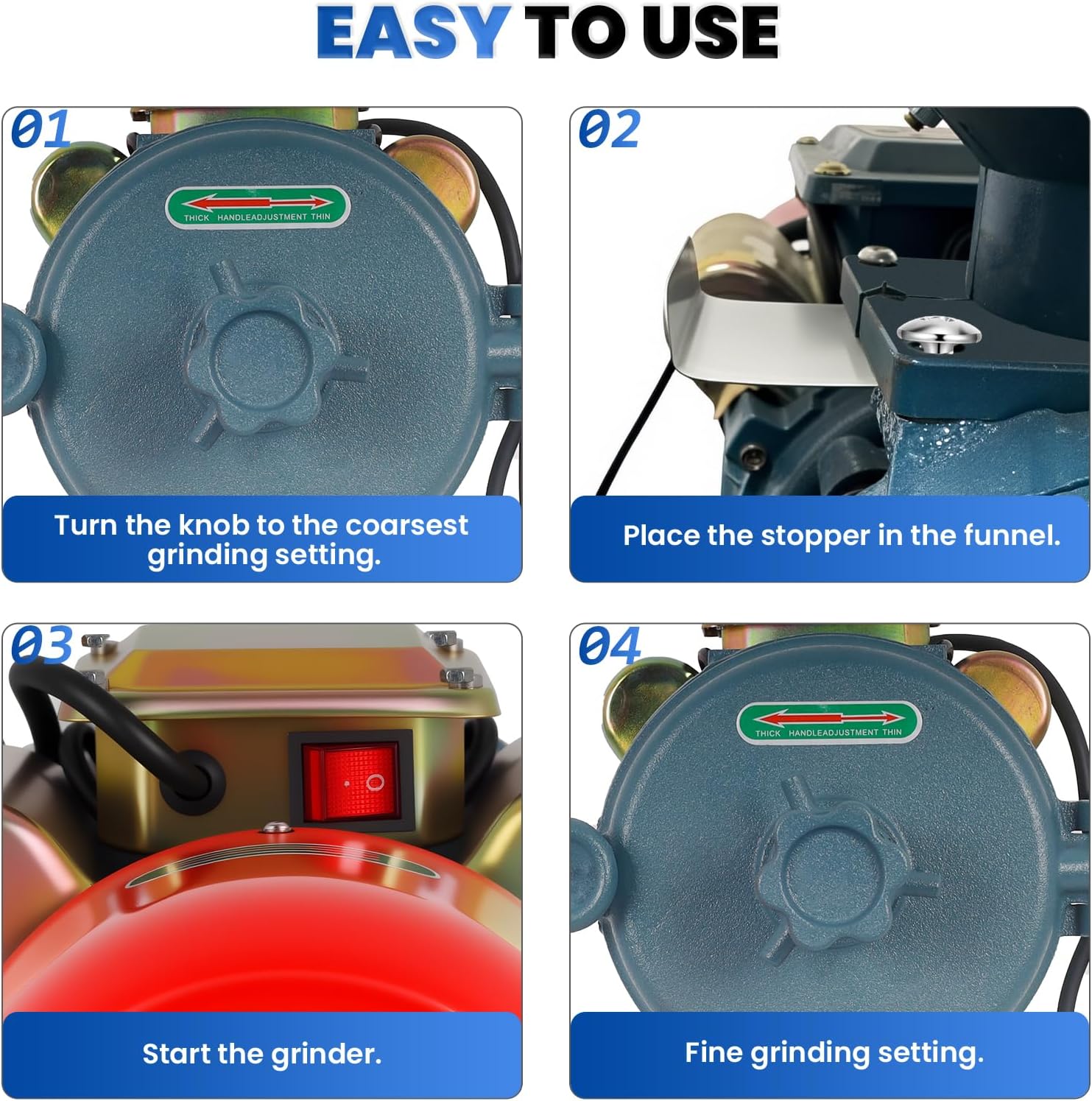 EASY TO USE

01

THICK HANDLEADJUSTMENT THIN

Turn the knob to the coarsest grinding setting.

02

Place the stopper in the funnel.

03

Start the grinder.

04

THICK HANDLEADJUSTMENT THIN

Fine grinding setting.