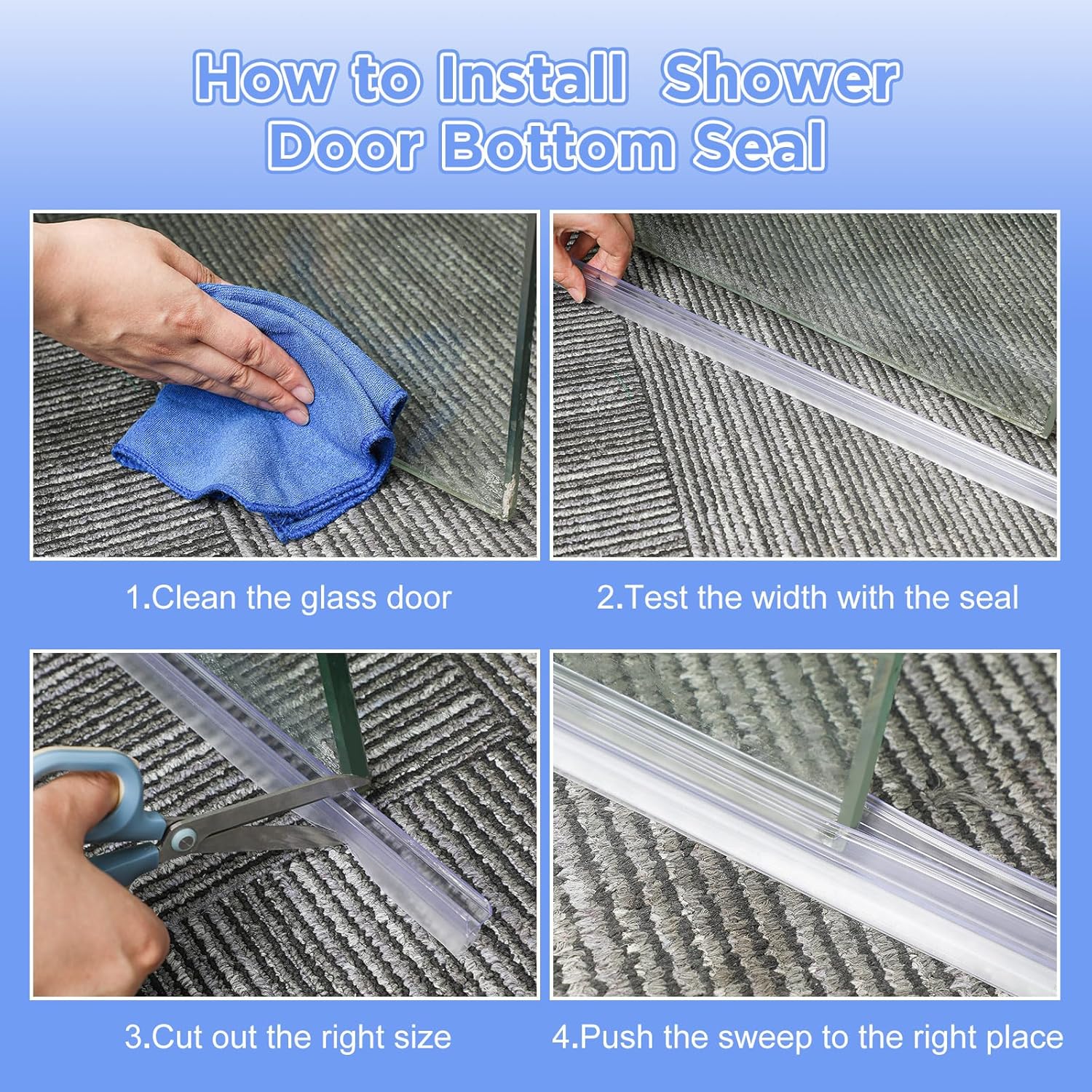 How to Install Shower Door Bottom Seal

1.Clean the glass door

2.Test the width with the seal

3.Cut out the right size

4.Push the sweep to the right place