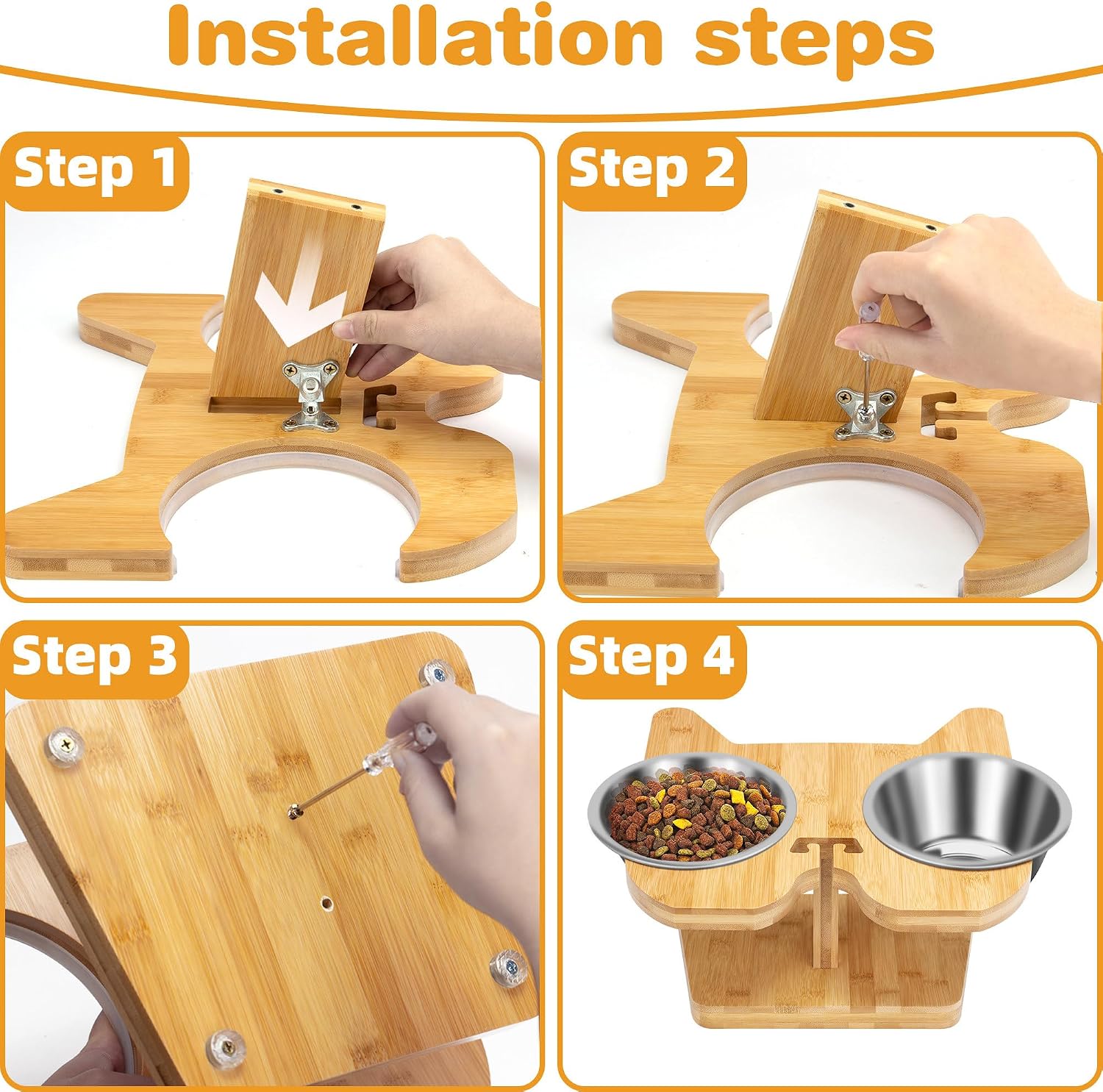 Installation steps

Step 1

Step 2

Step 3

Step 4