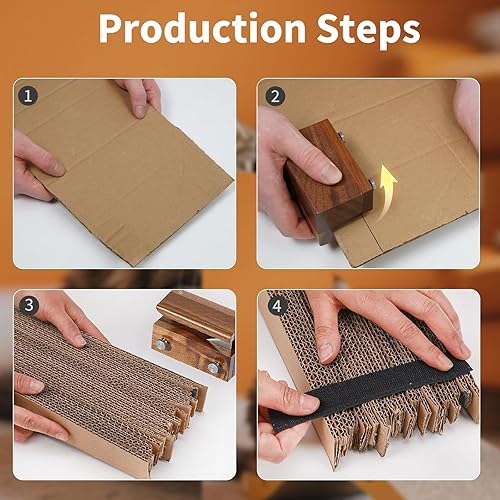 Production Steps

1

2

3

4