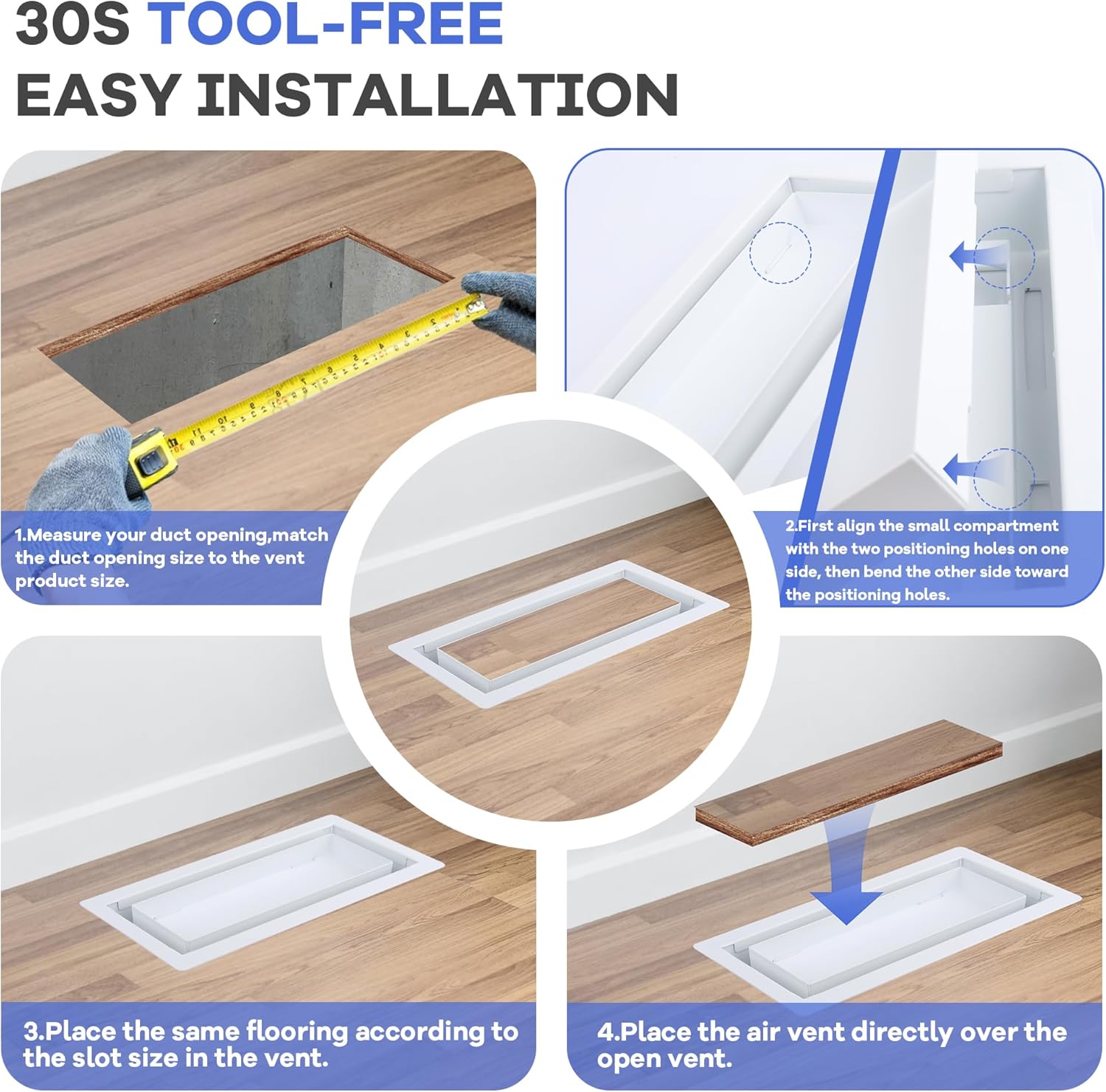 30S TOOL-FREE
EASY INSTALLATION

1.Measure your duct opening,match the duct opening size to the vent product size.

2.First align the small compartment with the two positioning holes on one side, then bend the other side toward the positioning holes.

3.Place the same flooring according to the slot size in the vent.

4.Place the air vent directly over the open vent.