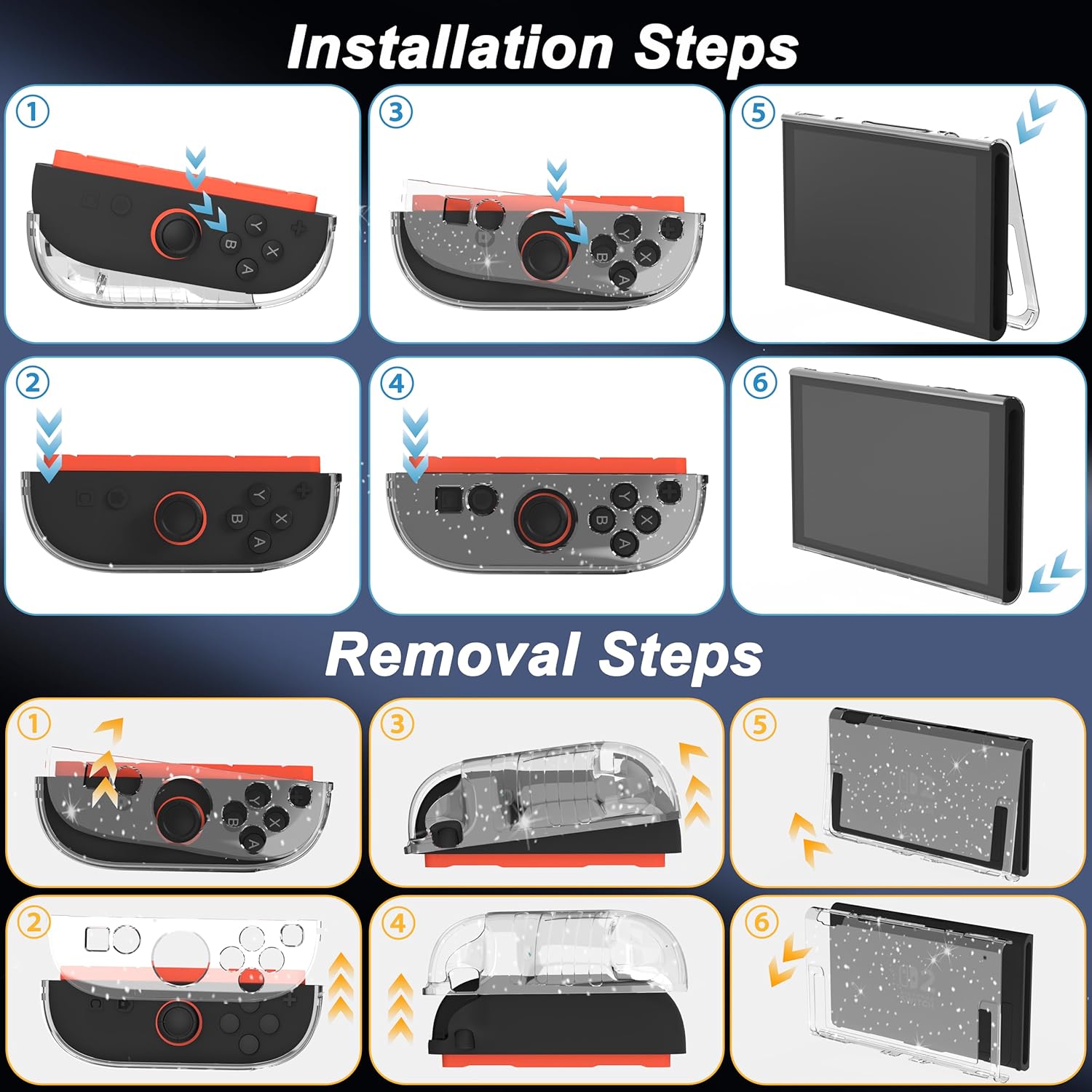 Installation Steps

①

③

⑤

②

④

⑥

Removal Steps

①

③

⑤

②

④

⑥