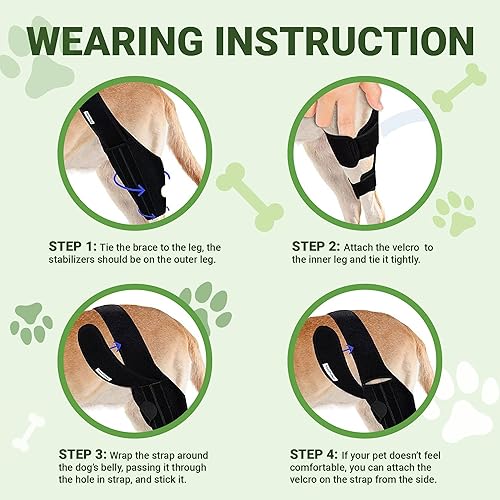 WEARING INSTRUCTION

STEP 1: Tie the brace to the leg, the stabilizers should be on the outer leg.

STEP 2: Attach the velcro to the inner leg and tie it tightly.

STEP 3: Wrap the strap around the dog's belly, passing it through the hole in strap, and stick it.

STEP 4: If your pet doesn't feel comfortable, you can attach the velcro on the strap from the side.