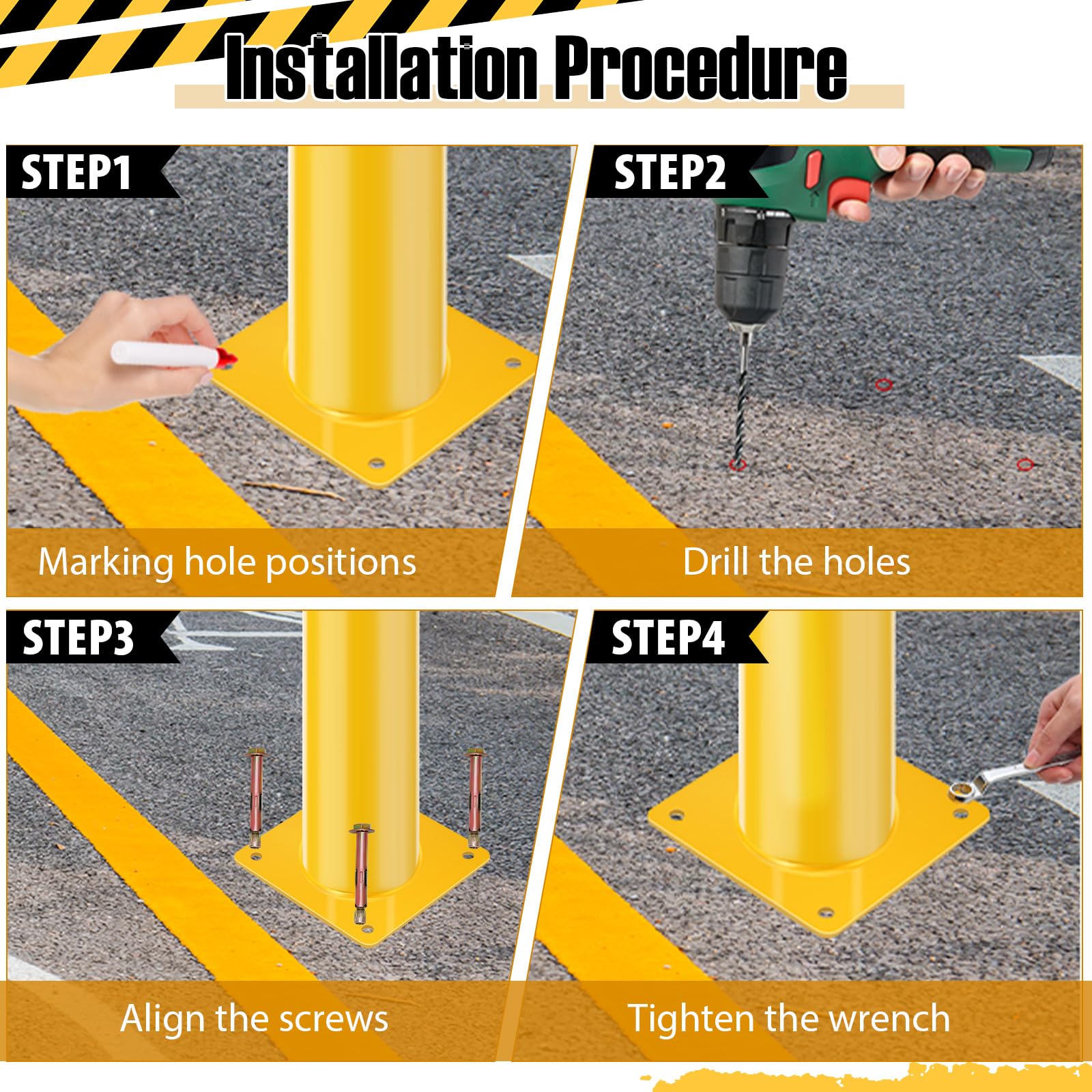 Installation Procedure

STEP1

Marking hole positions

STEP2

Drill the holes

STEP3

Align the screws

STEP4

Tighten the wrench