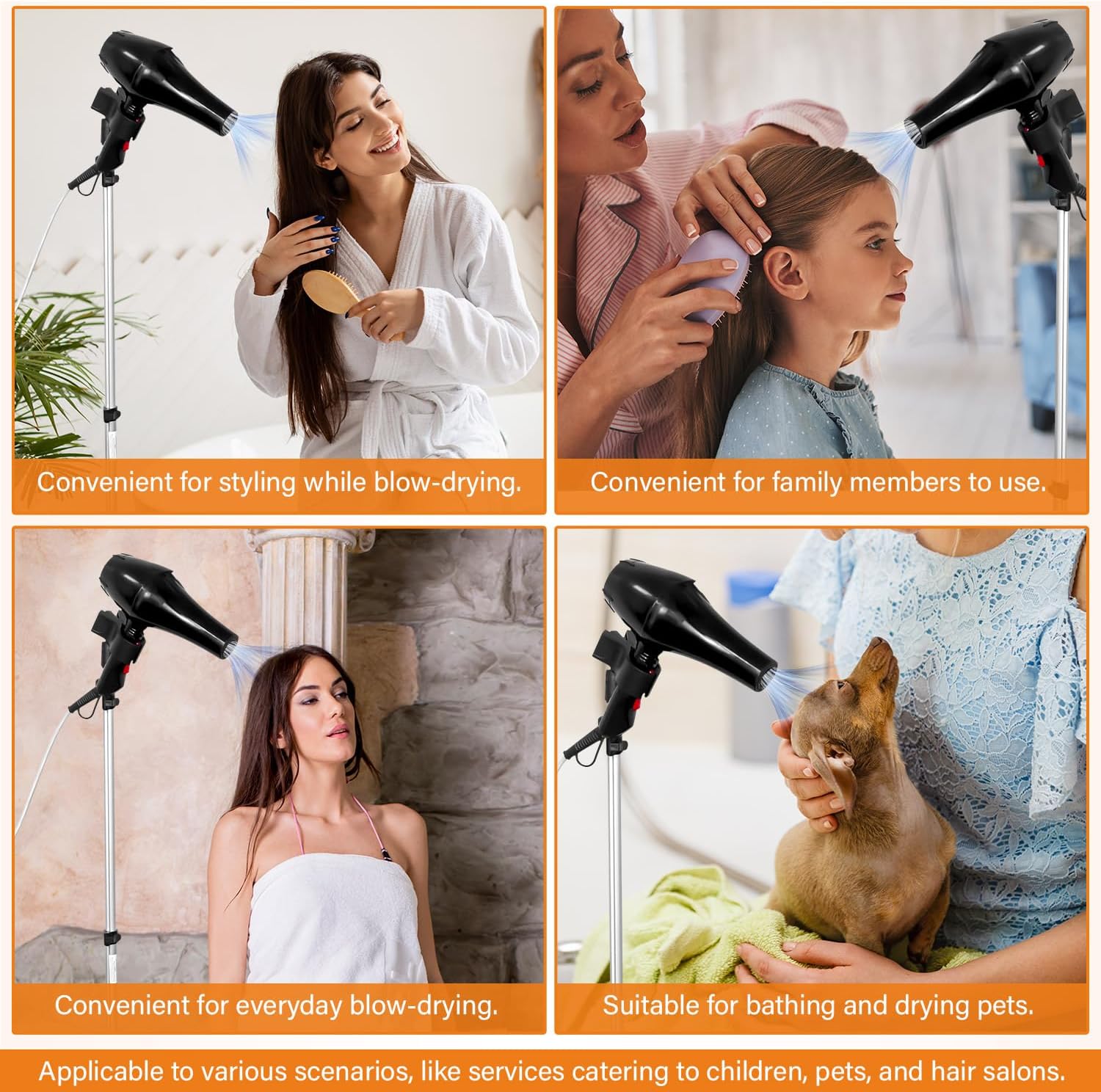 Convenient for styling while blow-drying.

Convenient for family members to use.

Convenient for everyday blow-drying.

Suitable for bathing and drying pets.

Applicable to various scenarios, like services catering to children, pets, and hair salons.