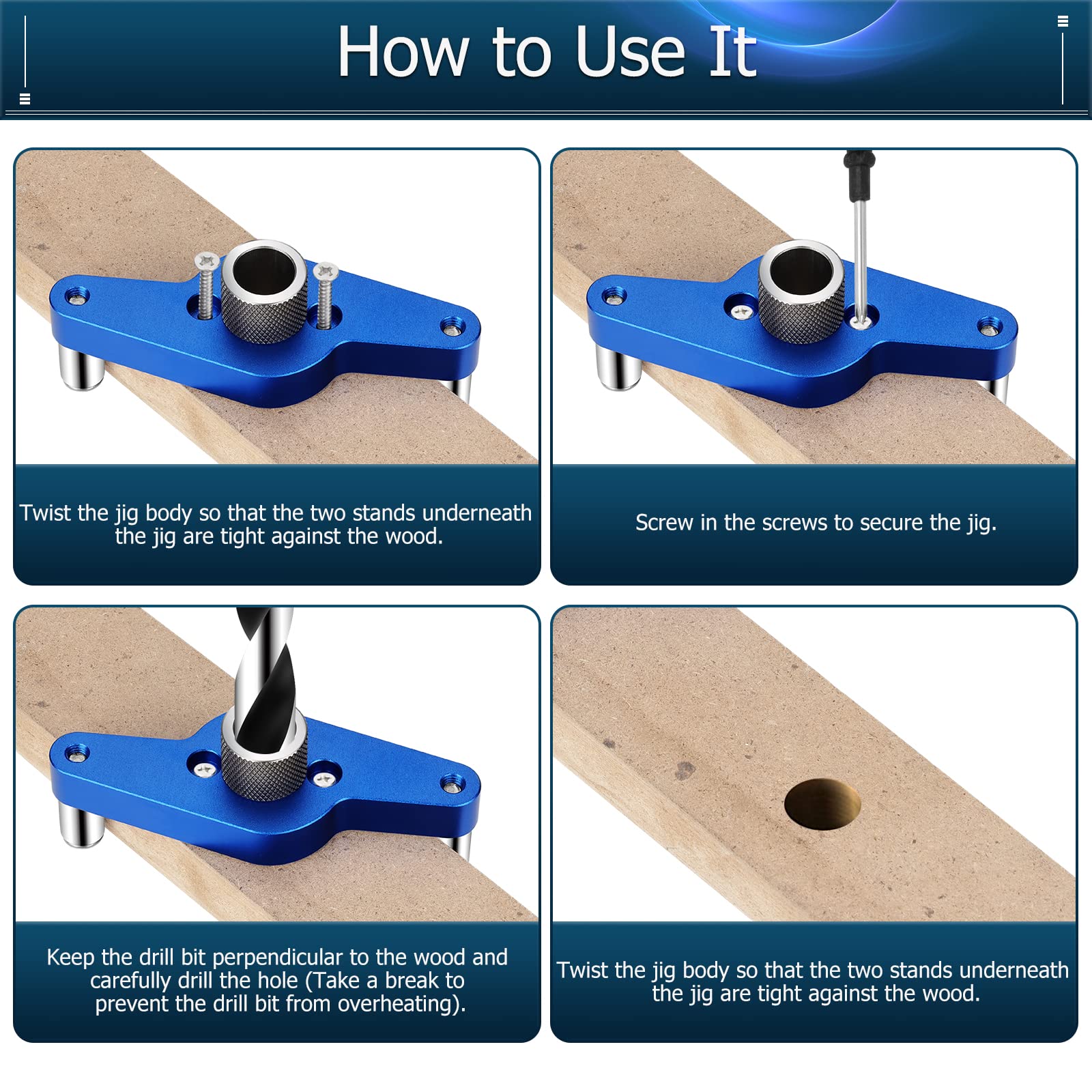 How to Use It

Twist the jig body so that the two stands underneath the jig are tight against the wood.

Screw in the screws to secure the jig.

Keep the drill bit perpendicular to the wood and carefully drill the hole (Take a break to prevent the drill bit from overheating).

Twist the jig body so that the two stands underneath the jig are tight against the wood.