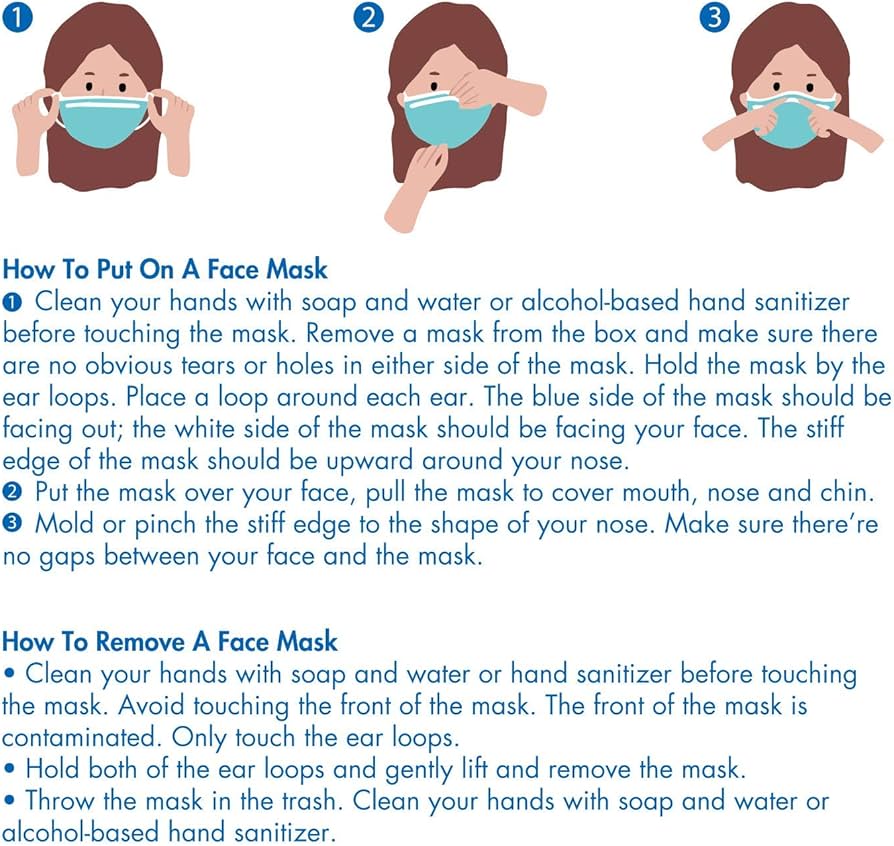 1 2 3

How To Put On A Face Mask
❶ Clean your hands with soap and water or alcohol-based hand sanitizer before touching the mask. Remove a mask from the box and make sure there are no obvious tears or holes in either side of the mask. Hold the mask by the ear loops. Place a loop around each ear. The blue side of the mask should be facing out; the white side of the mask should be facing your face. The stiff edge of the mask should be upward around your nose.
❷ Put the mask over your face, pull the mask to cover mouth, nose and chin.
❸ Mold or pinch the stiff edge to the shape of your nose. Make sure there're no gaps between your face and the mask.

How To Remove A Face Mask
• Clean your hands with soap and water or hand sanitizer before touching the mask. Avoid touching the front of the mask. The front of the mask is contaminated. Only touch the ear loops.
• Hold both of the ear loops and gently lift and remove the mask.
• Throw the mask in the trash. Clean your hands with soap and water or alcohol-based hand sanitizer.