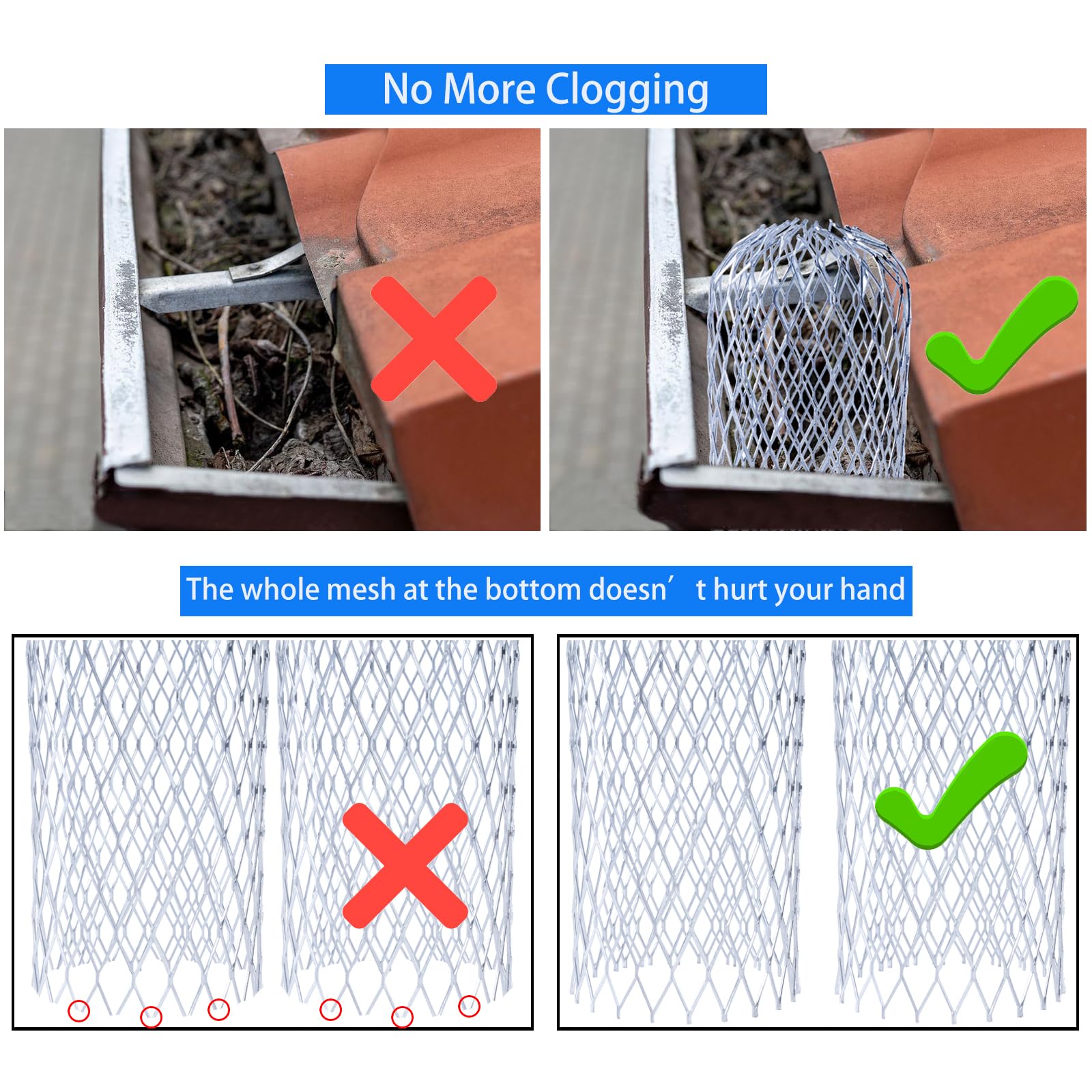 No More Clogging

The whole mesh at the bottom doesn’ t hurt your hand