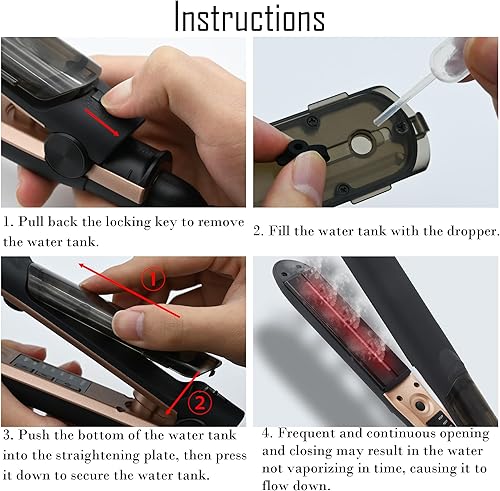 Instructions

1. Pull back the locking key to remove the water tank.

2. Fill the water tank with the dropper.

1

2

3. Push the bottom of the water tank into the straightening plate, then press it down to secure the water tank.

4. Frequent and continuous opening and closing may result in the water not vaporizing in time, causing it to flow down.