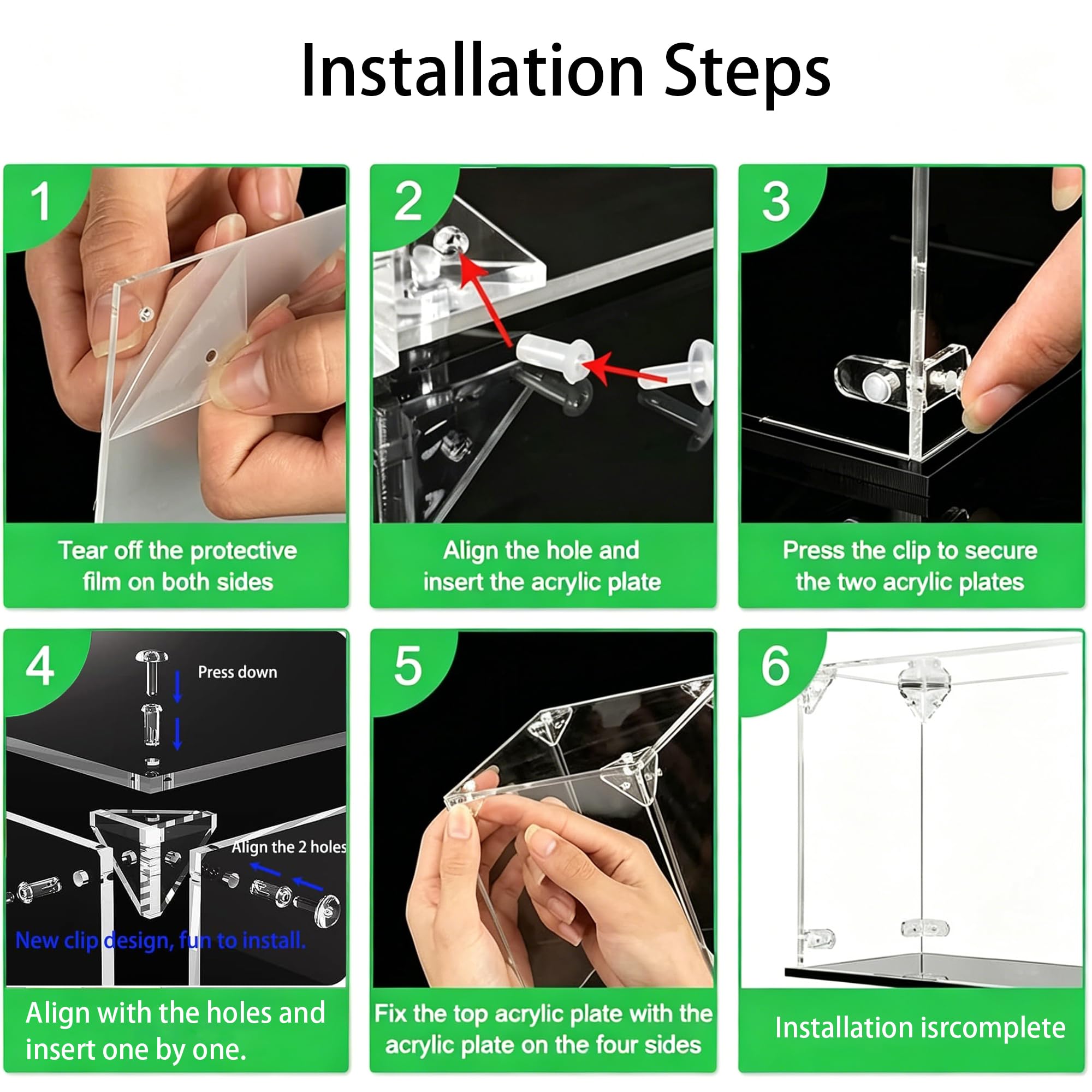 Installation Steps

1

Tear off the protective film on both sides

2

Align the hole and insert the acrylic plate

3

Press the clip to secure the two acrylic plates

4

Press down

Align the 2 holes

New clip design, fun to install.

Align with the holes and insert one by one.

5

Fix the top acrylic plate with the acrylic plate on the four sides

6

Installation isrcomplete