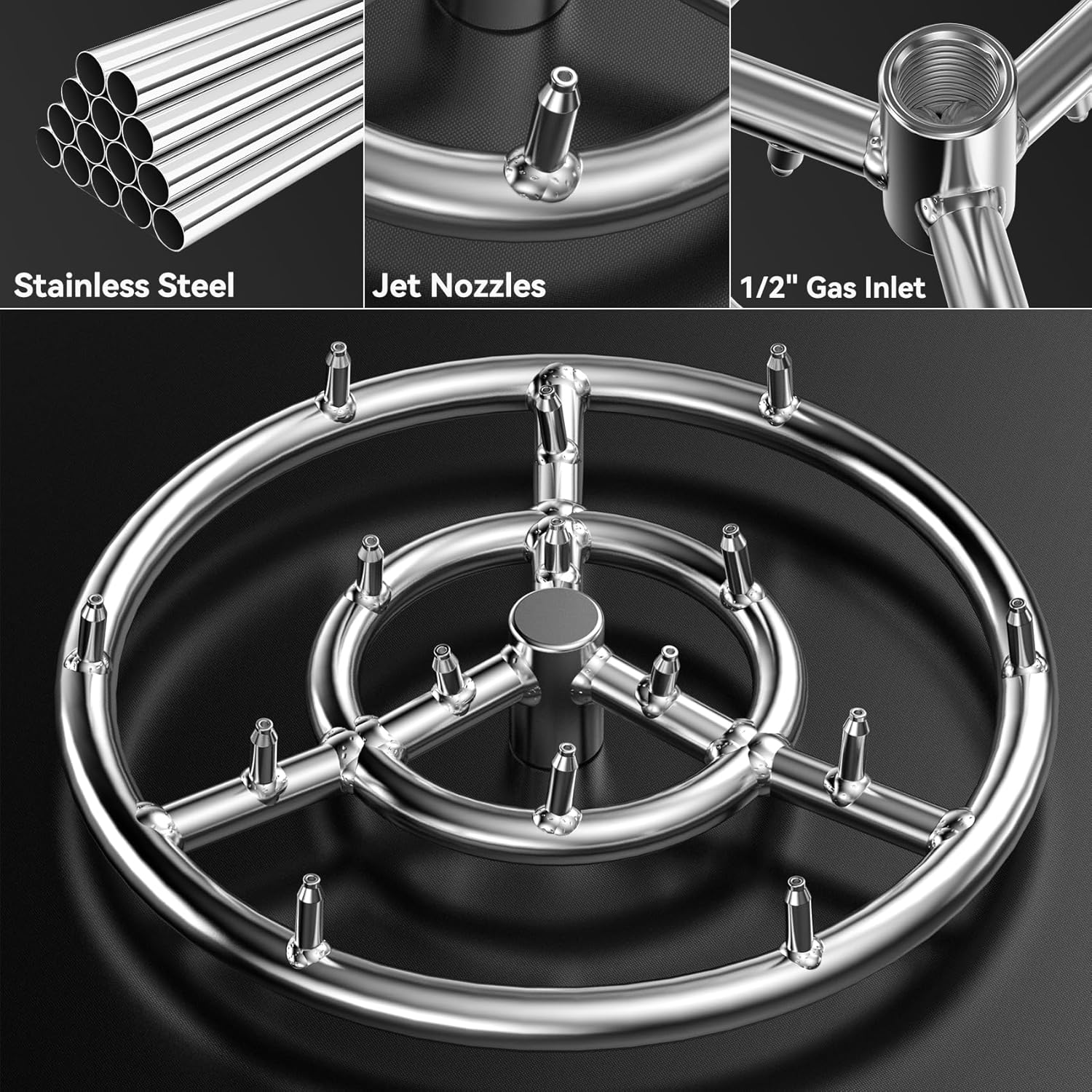 Stainless Steel

Jet Nozzles

1/2" Gas Inlet