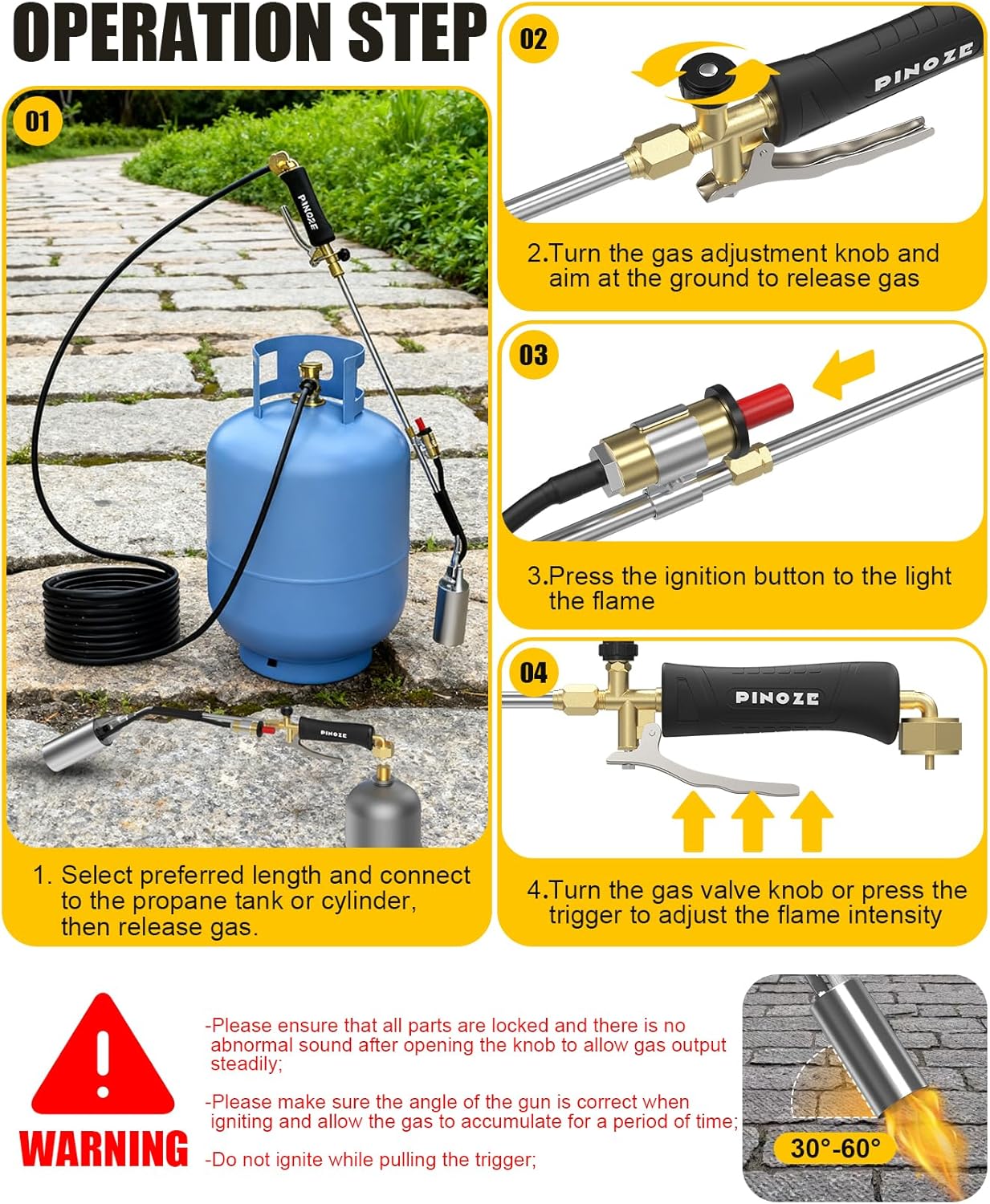 OPERATION STEP

01

PINOZE

PINOZE

1. Select preferred length and connect to the propane tank or cylinder, then release gas.

02

PINOZE

2.Turn the gas adjustment knob and aim at the ground to release gas

03

3.Press the ignition button to the light the flame

04

PINOZE

4.Turn the gas valve knob or press the trigger to adjust the flame intensity

WARNING

-Please ensure that all parts are locked and there is no abnormal sound after opening the knob to allow gas output steadily;

-Please make sure the angle of the gun is correct when igniting and allow the gas to accumulate for a period of time;

-Do not ignite while pulling the trigger;

30°-60°