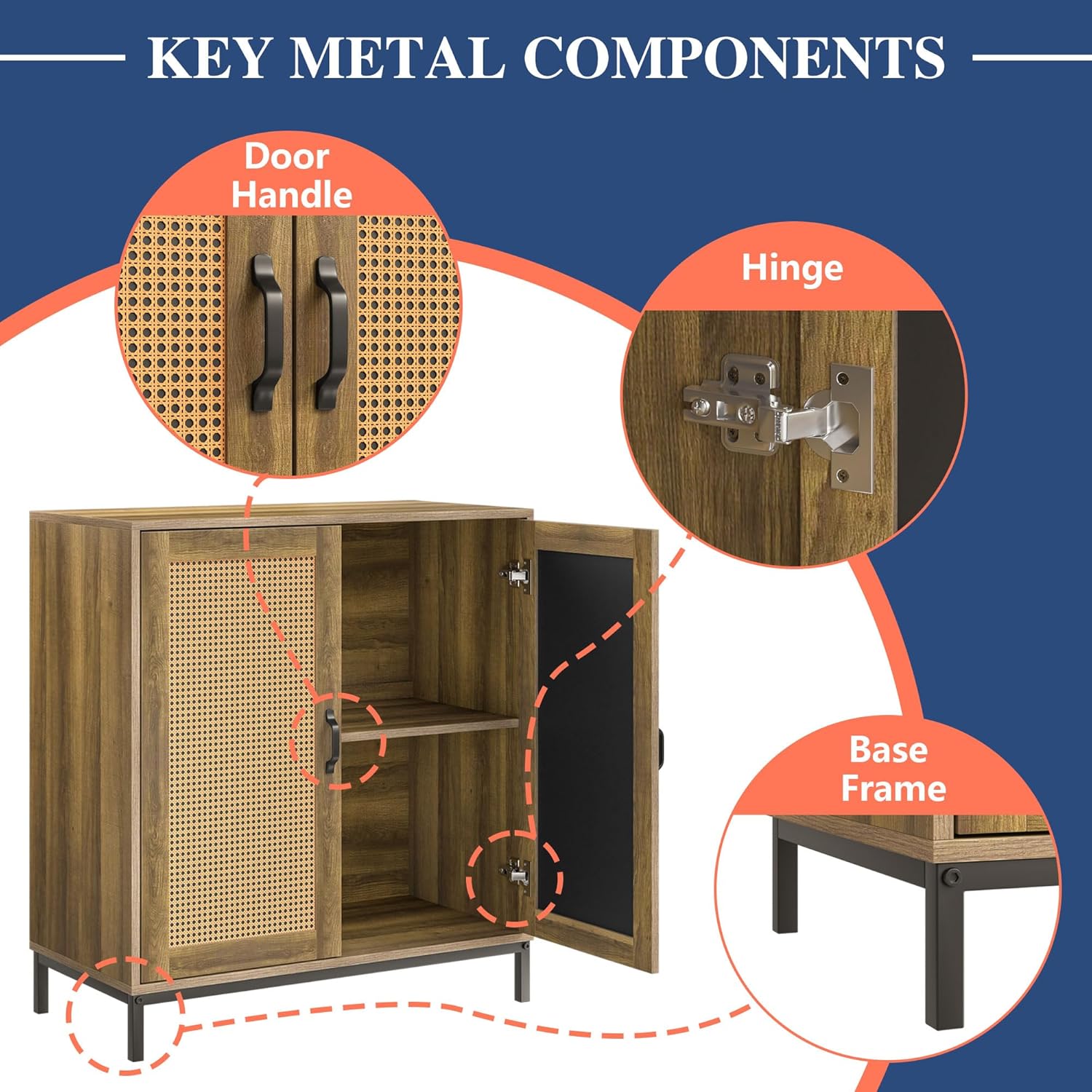 KEY METAL COMPONENTS

Door Handle

Hinge

Base Frame