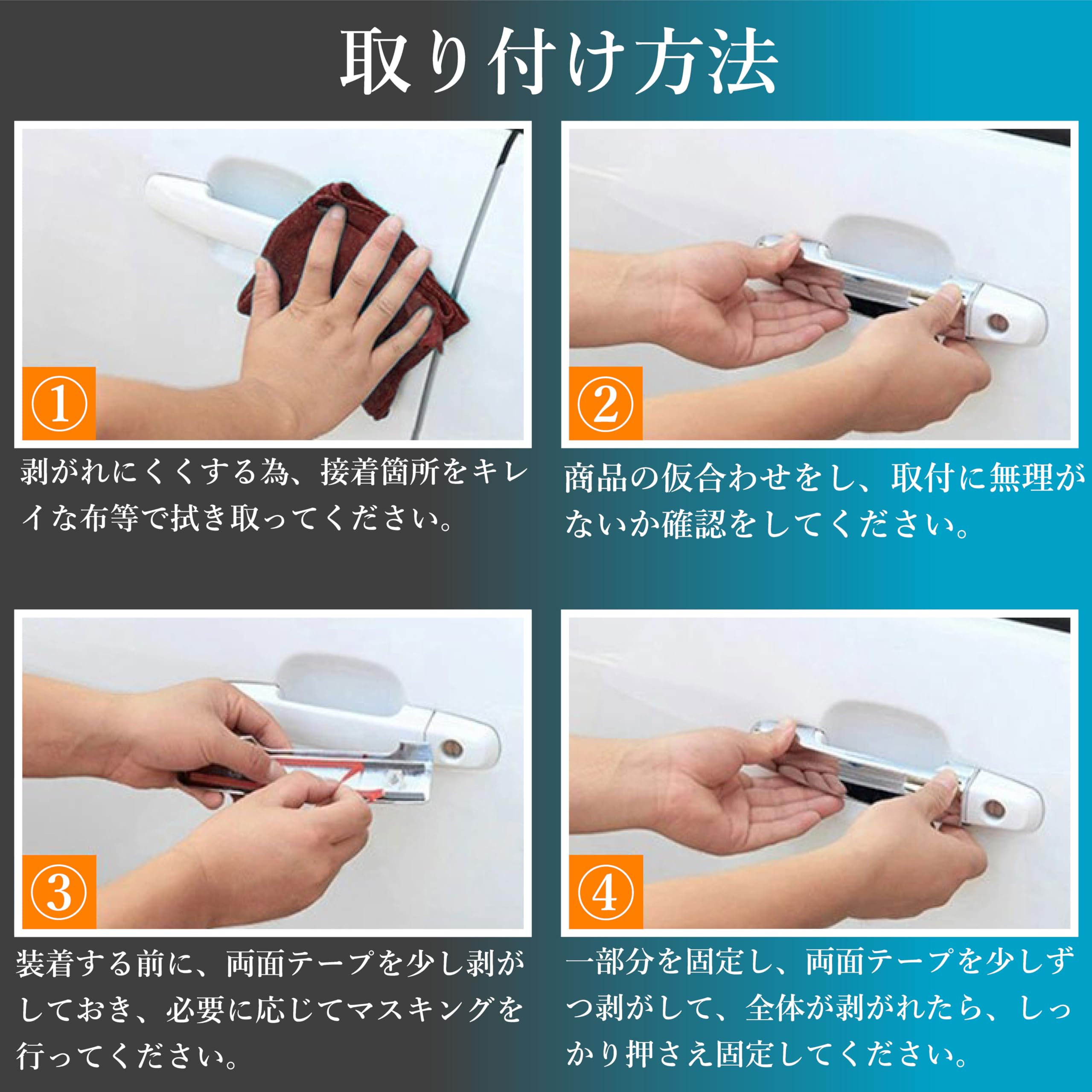 取り付け方法

①

剥がれにくくする為、接着箇所をキレイな布等で拭き取ってください。

②

商品の仮合わせをし、取付に無理がないか確認をしてください。

③

装着する前に、両面テープを少し剥がしておき、必要に応じてマスキングを行ってください。

④

一部分を固定し、両面テープを少しずつ剥がして、全体が剥がれたら、しっかり押さえ固定してください。