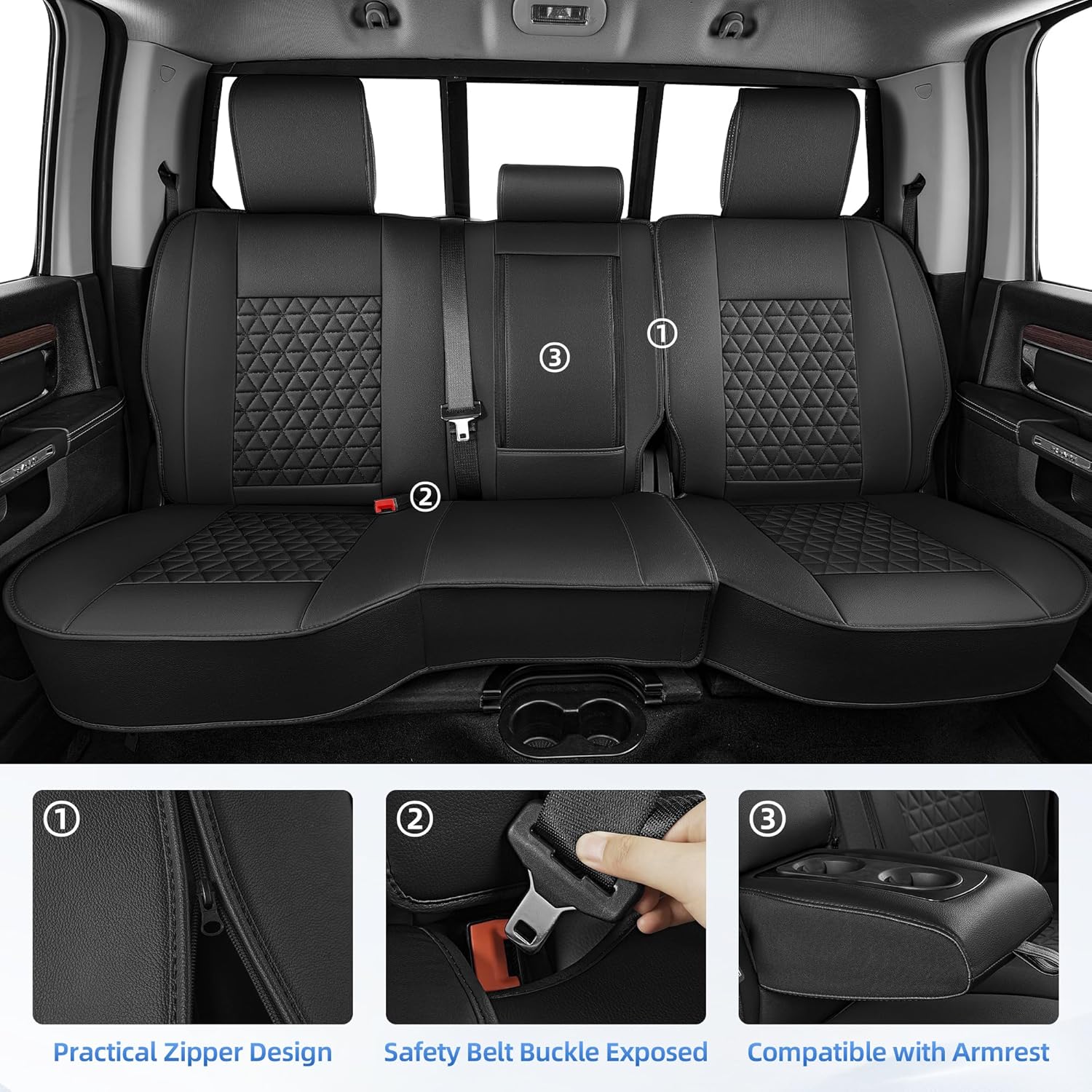 ③

①

②

①

②

③

Practical Zipper Design

Safety Belt Buckle Exposed

Compatible with Armrest