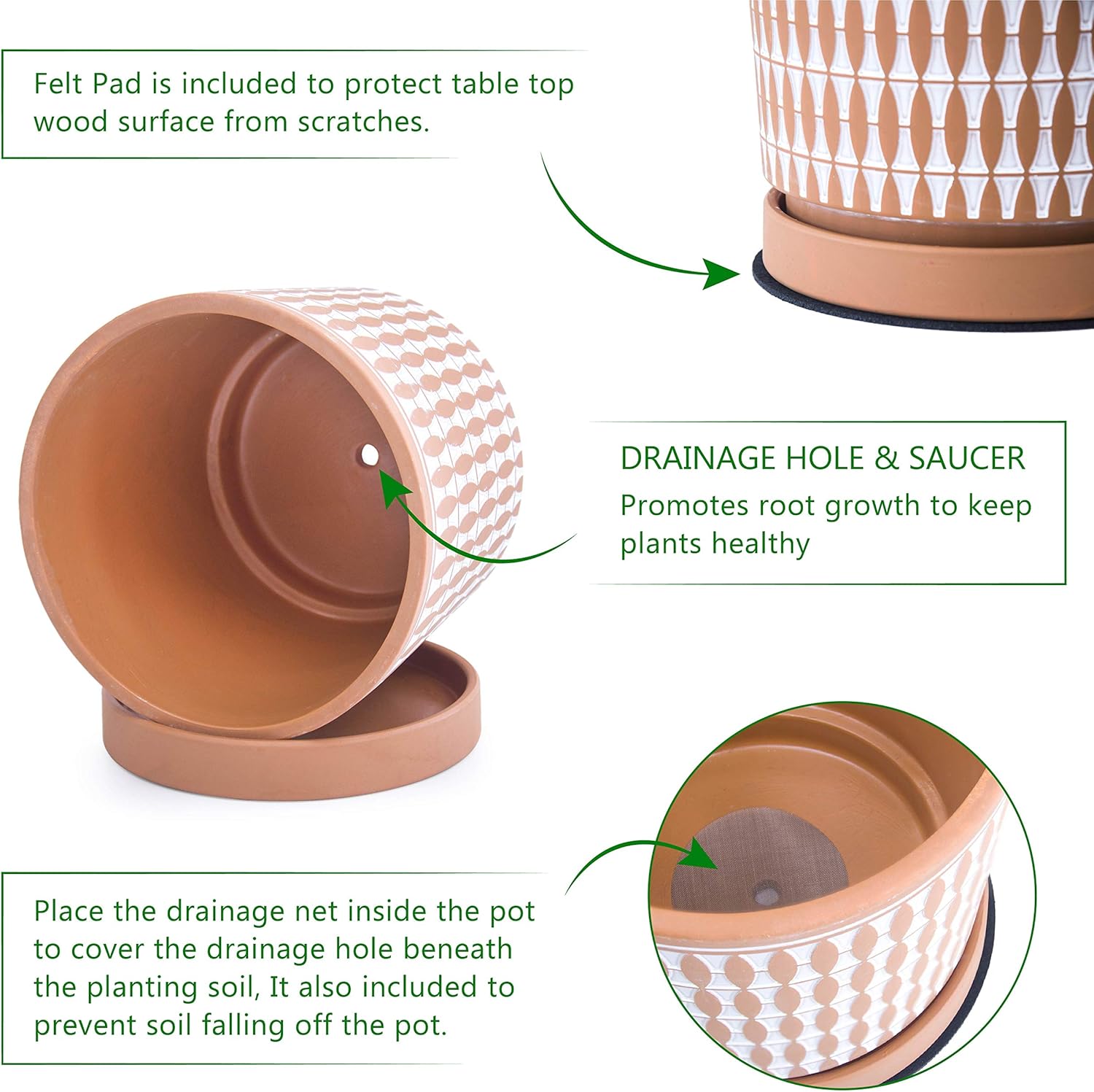 Felt Pad is included to protect table top wood surface from scratches.

DRAINAGE HOLE & SAUCER
Promotes root growth to keep plants healthy

Place the drainage net inside the pot to cover the drainage hole beneath the planting soil, It also included to prevent soil falling off the pot.