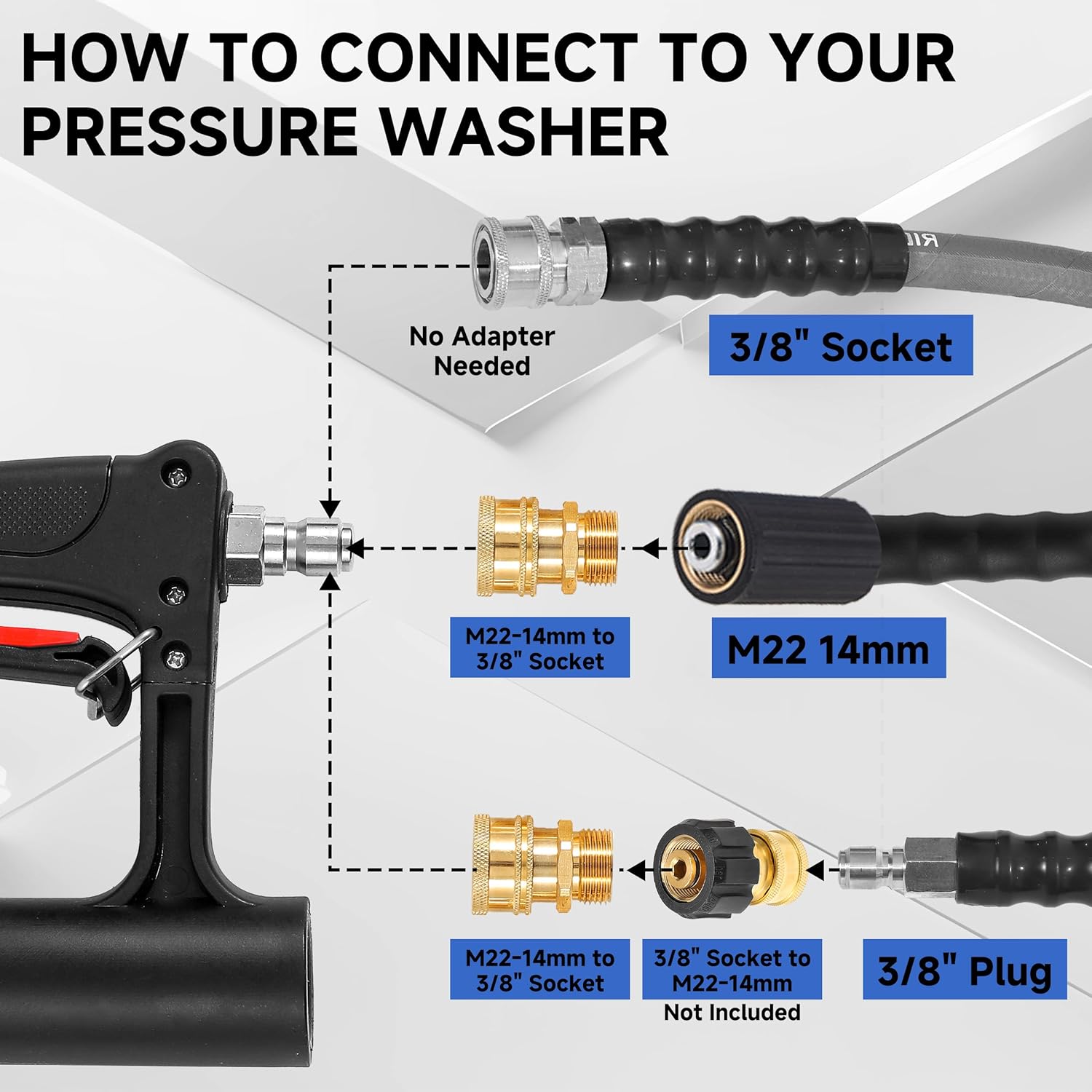 HOW TO CONNECT TO YOUR PRESSURE WASHER

No Adapter Needed

3/8" Socket

M22-14mm to 3/8" Socket

M22 14mm

M22-14mm to 3/8" Socket

3/8" Socket to M22-14mm

Not Included

3/8" Plug