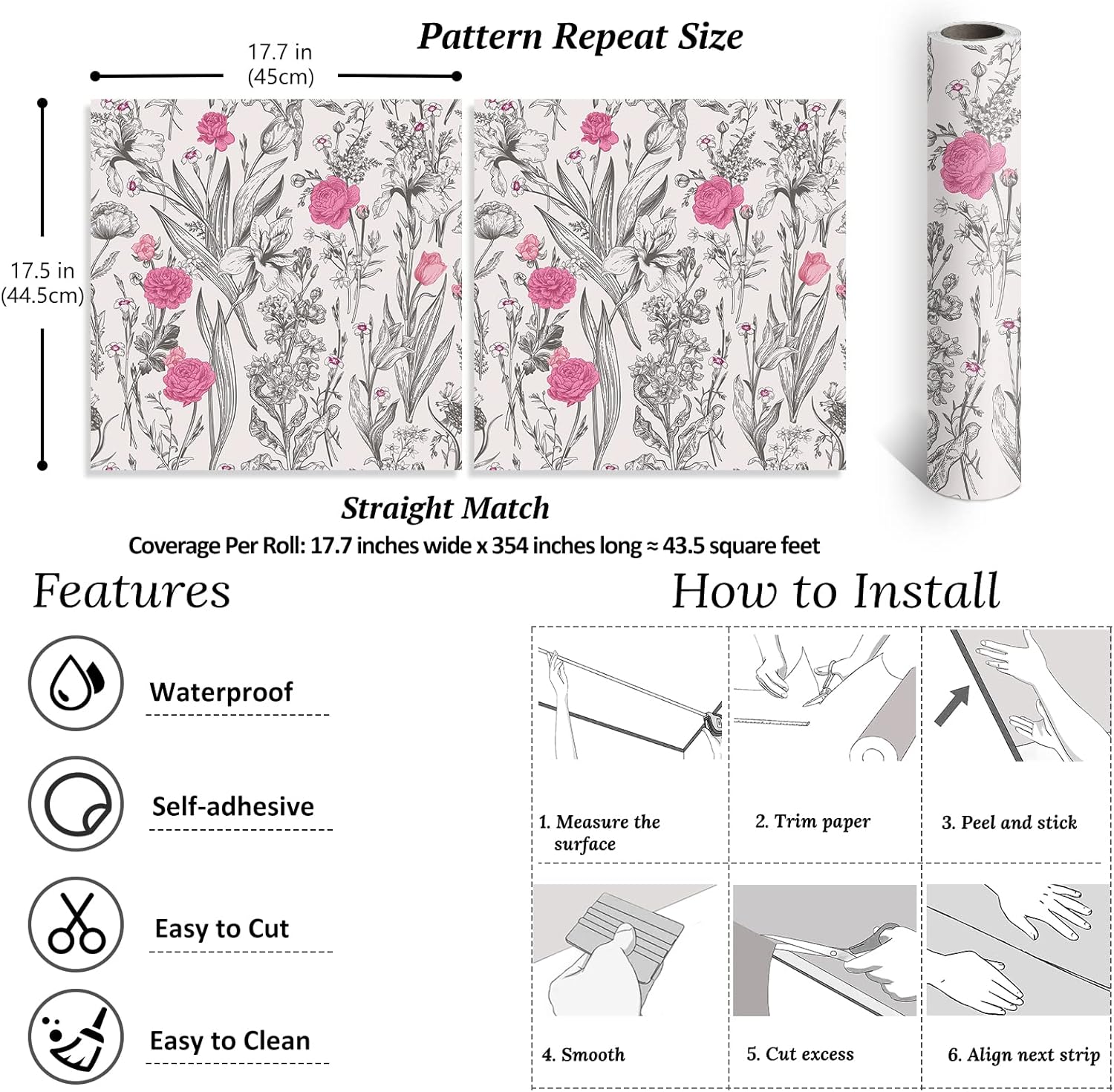 Pattern Repeat Size

17.7 in
(45cm)

17.5 in
(44.5cm)

Straight Match

Coverage Per Roll: 17.7 inches wide x 354 inches long ≈ 43.5 square feet

Features

Waterproof

Self-adhesive

Easy to Cut

Easy to Clean

How to Install

1. Measure the surface

2. Trim paper

3. Peel and stick

4. Smooth

5. Cut excess

6. Align next strip