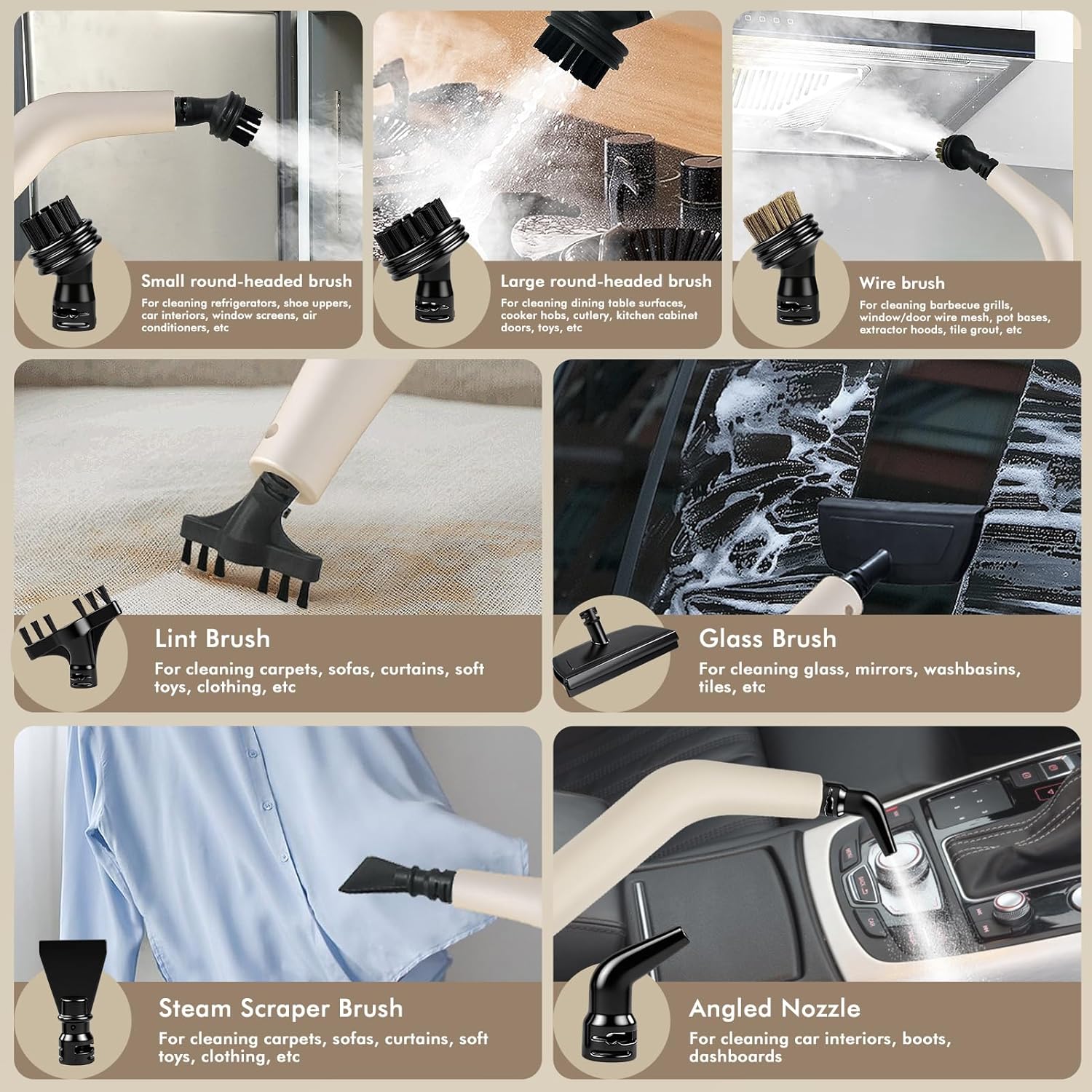 Small round-headed brush
For cleaning refrigerators, shoe uppers, car interiors, window screens, air conditioners, etc

Large round-headed brush
For cleaning dining table surfaces, cooker hobs, cutlery, kitchen cabinet doors, toys, etc

Wire brush
For cleaning barbecue grills, window/door wire mesh, pot bases, extractor hoods, tile grout, etc

Lint Brush
For cleaning carpets, sofas, curtains, soft toys, clothing, etc

Glass Brush
For cleaning glass, mirrors, washbasins, tiles, etc

Steam Scraper Brush
For cleaning carpets, sofas, curtains, soft toys, clothing, etc

Angled Nozzle
For cleaning car interiors, boots, dashboards