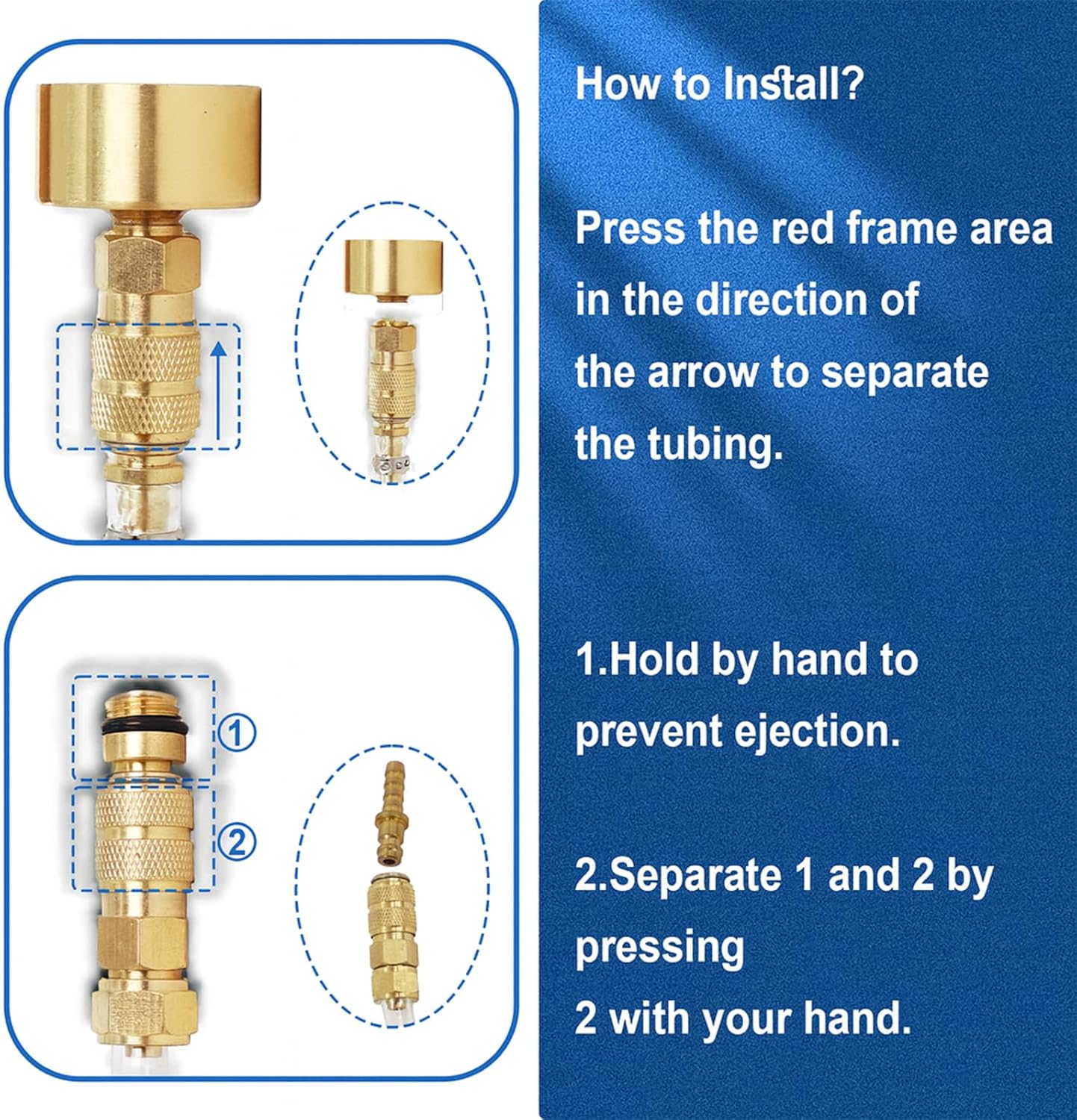 ①

②

How to Install?

Press the red frame area in the direction of the arrow to separate the tubing.

1.Hold by hand to prevent ejection.

2.Separate 1 and 2 by pressing 2 with your hand.