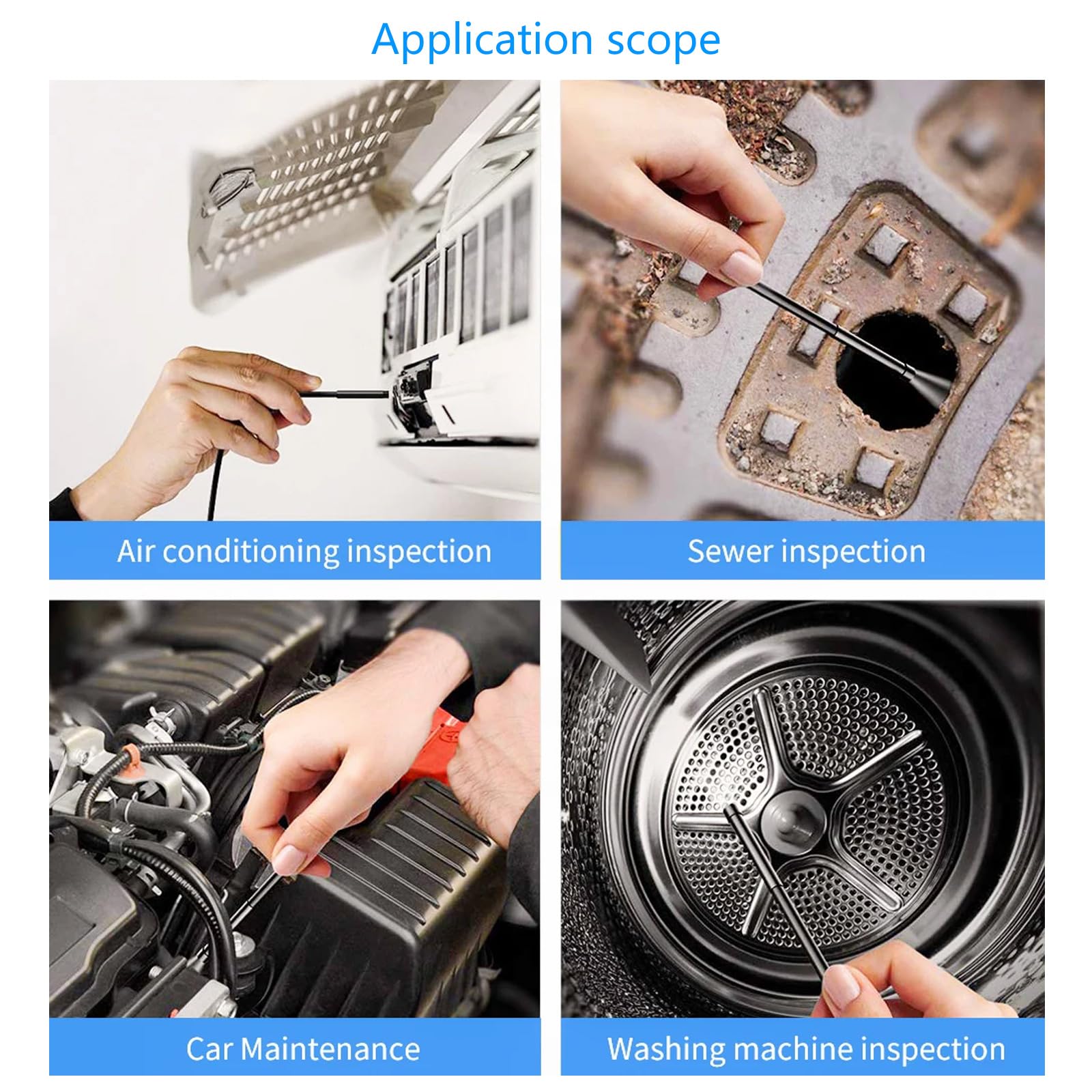 Application scope

Air conditioning inspection

Sewer inspection

Car Maintenance

Washing machine inspection