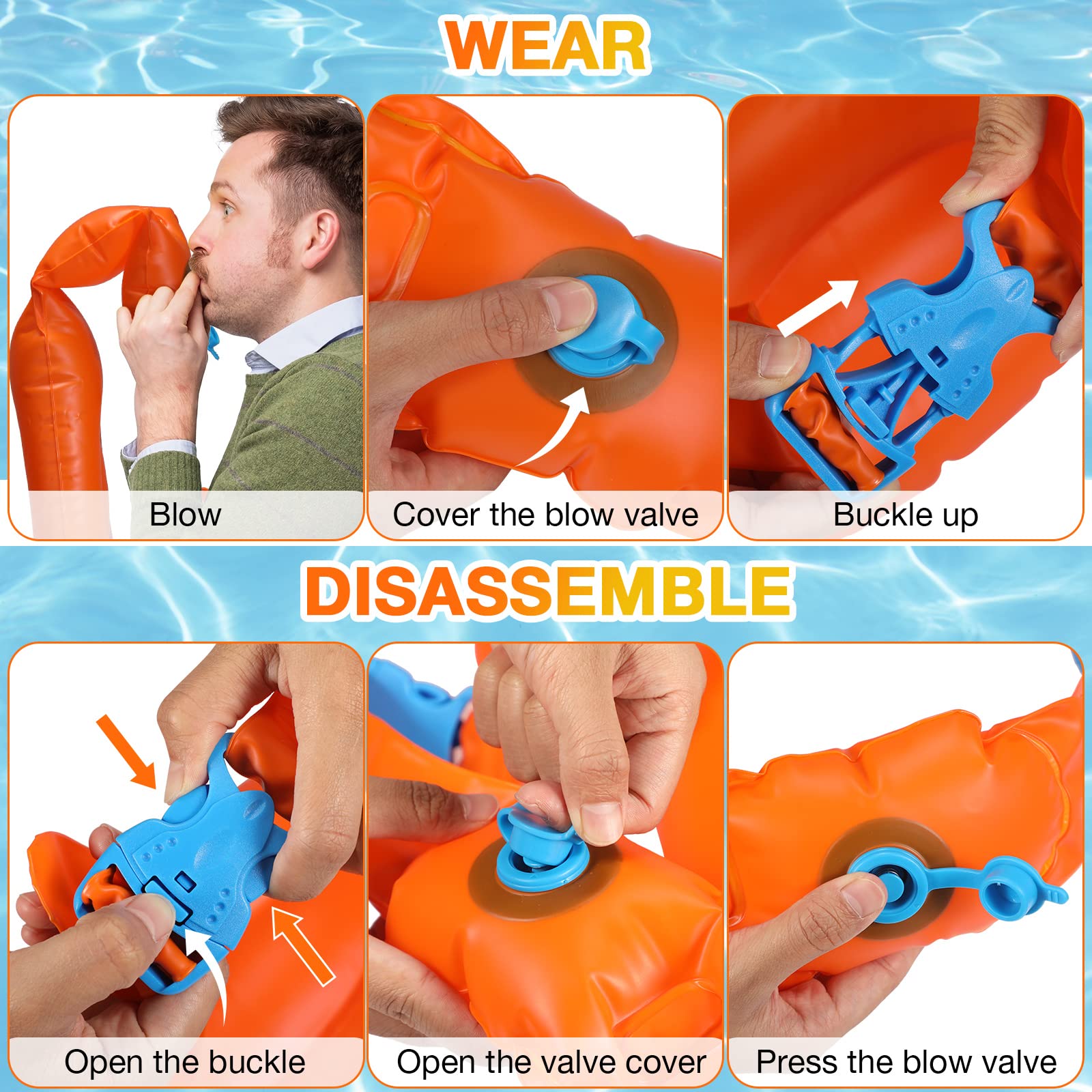 WEAR

Blow

Cover the blow valve

Buckle up

DISASSEMBLE

Open the buckle

Open the valve cover

Press the blow valve