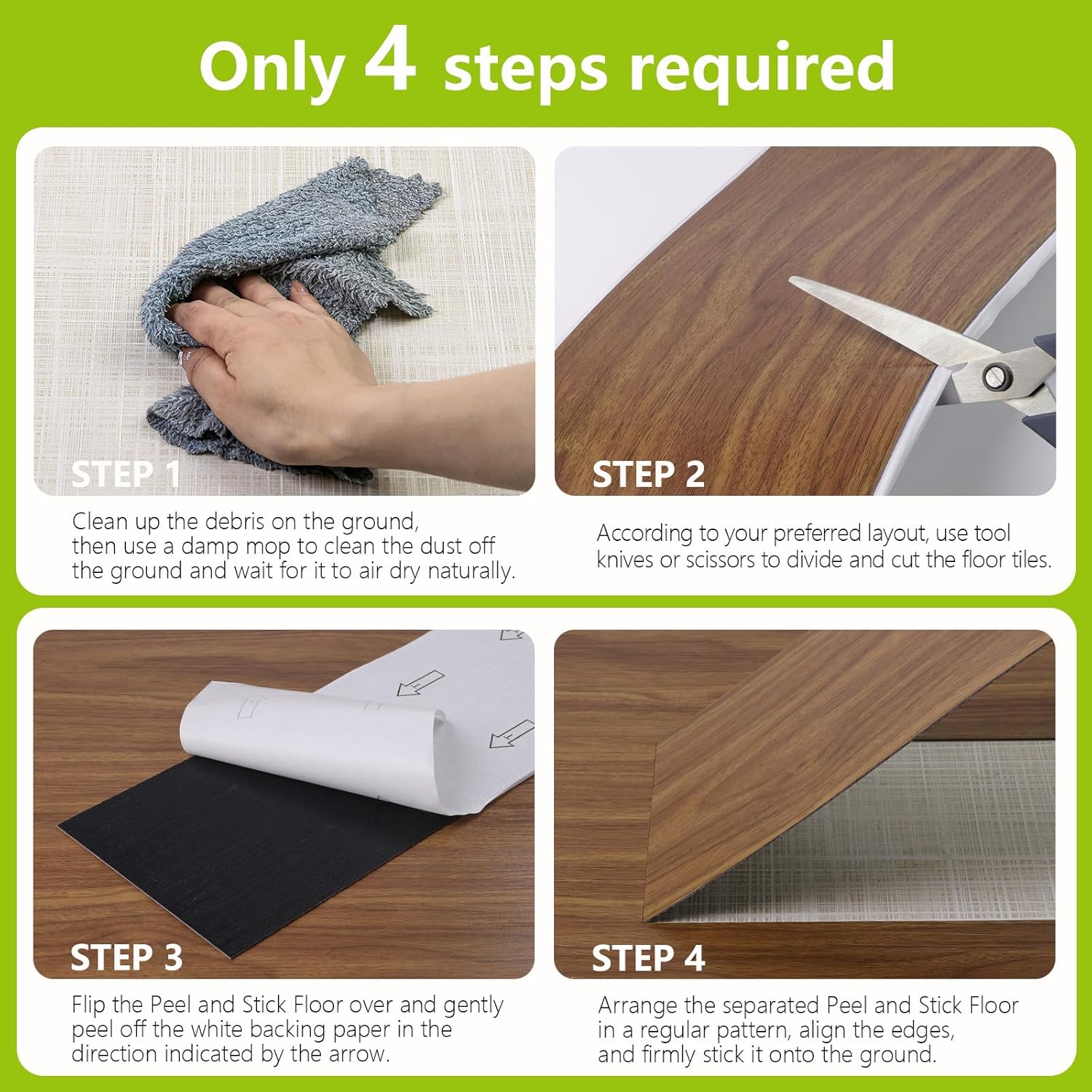 Only 4 steps required

STEP 1

Clean up the debris on the ground, then use a damp mop to clean the dust off the ground and wait for it to air dry naturally.

STEP 2

According to your preferred layout, use tool knives or scissors to divide and cut the floor tiles.

STEP 3

Flip the Peel and Stick Floor over and gently peel off the white backing paper in the direction indicated by the arrow.

STEP 4

Arrange the separated Peel and Stick Floor in a regular pattern, align the edges, and firmly stick it onto the ground.