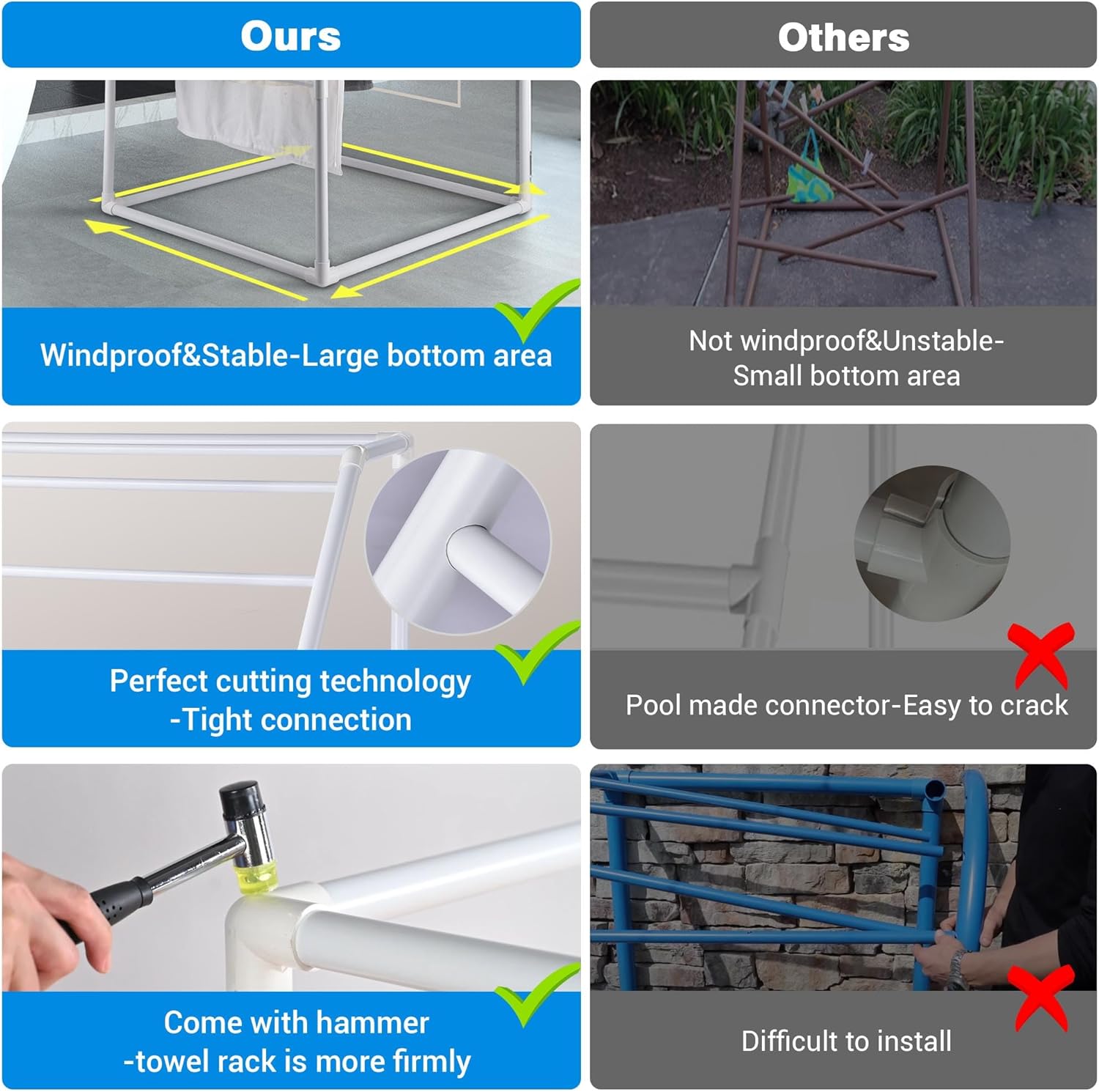 Ours

Windproof&Stable-Large bottom area

Perfect cutting technology -Tight connection

Come with hammer -towel rack is more firmly

Others

Not windproof&Unstable-Small bottom area

Pool made connector-Easy to crack

Difficult to install