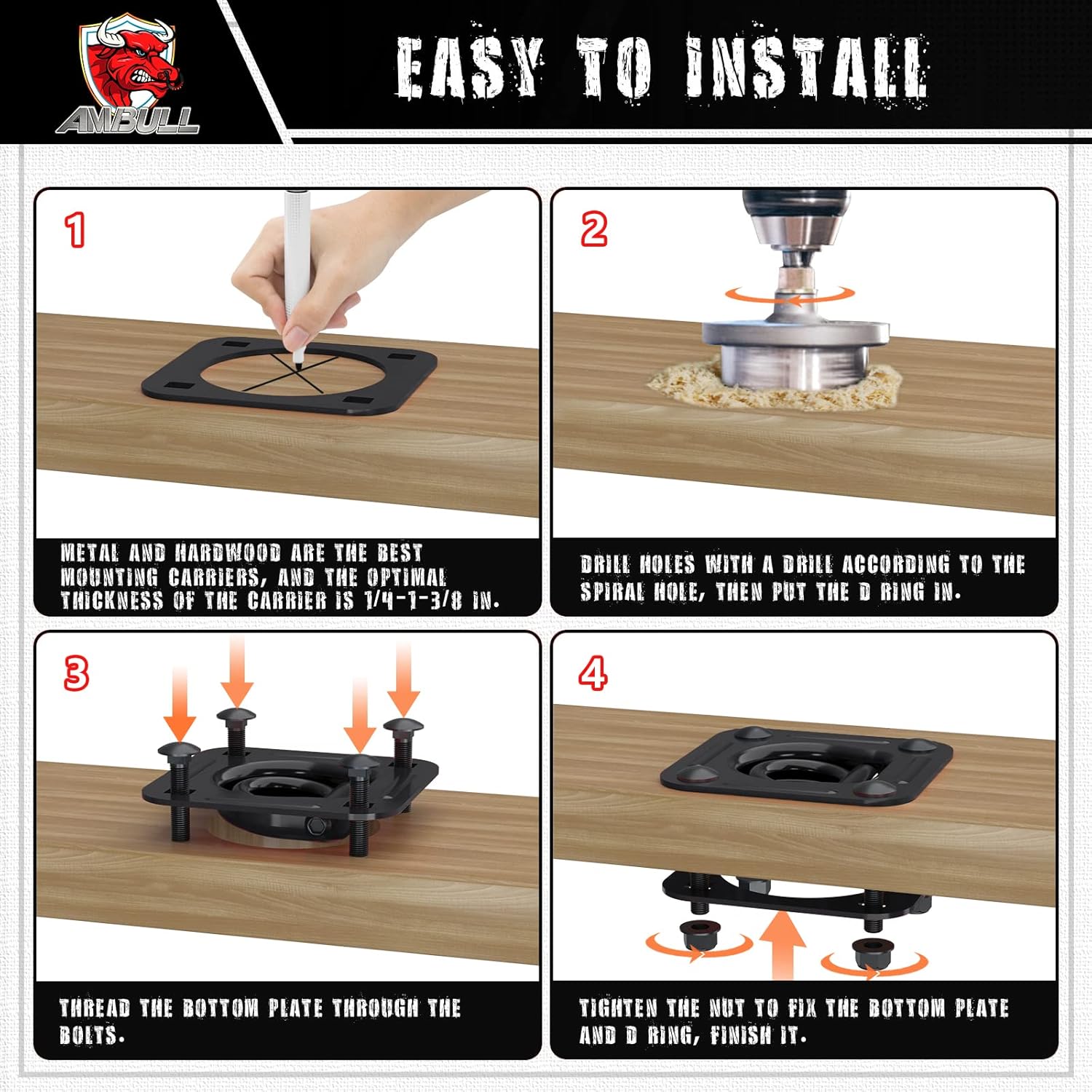 AMBULL

EASY TO INSTALL

1

METAL AND HARDWOOD ARE THE BEST MOUNTING CARRIERS, AND THE OPTIMAL THICKNESS OF THE CARRIER IS 1/4-1-3/8 IN.

2

DRILL HOLES WITH A DRILL ACCORDING TO THE SPIRAL HOLE, THEN PUT THE D RING IN.

3

THREAD THE BOTTOM PLATE THROUGH THE BOLTS.

4

TIGHTEN THE NUT TO FIX THE BOTTOM PLATE AND D RING, FINISH IT.