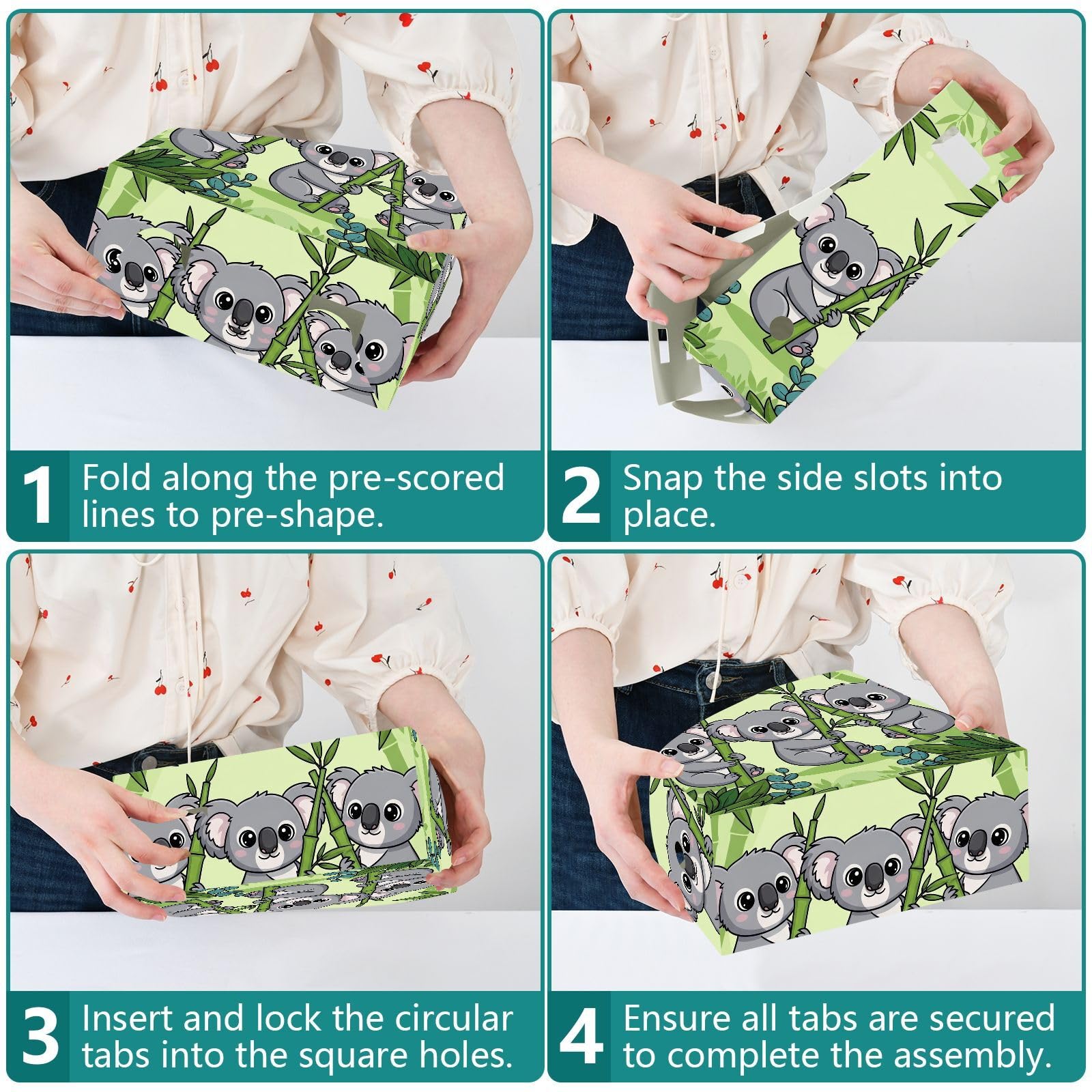 1 Fold along the pre-scored lines to pre-shape.

2 Snap the side slots into place.

3 Insert and lock the circular tabs into the square holes.

4 Ensure all tabs are secured to complete the assembly.