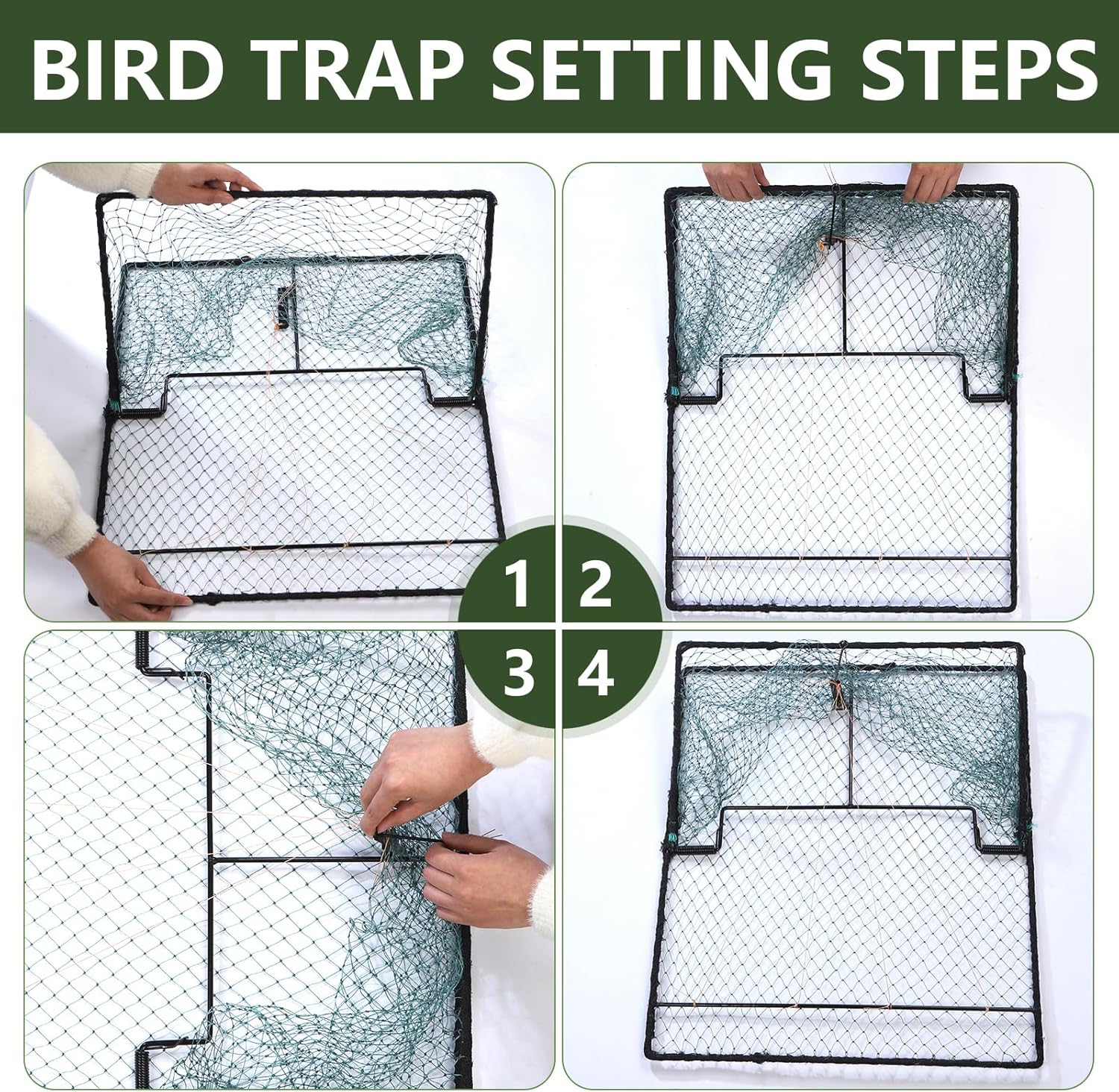 BIRD TRAP SETTING STEPS

1 2

3 4