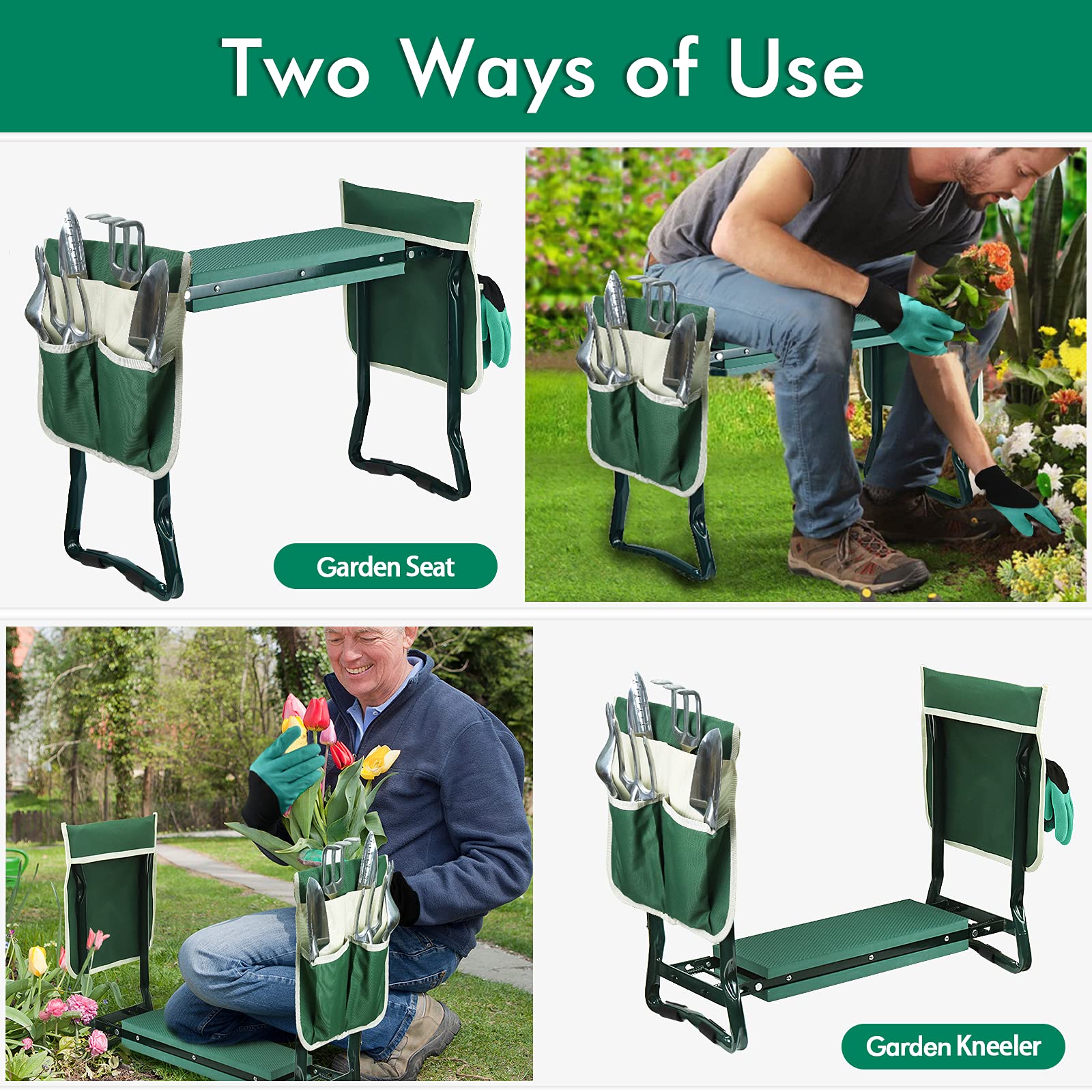 Two Ways of Use

Garden Seat

Garden Kneeler