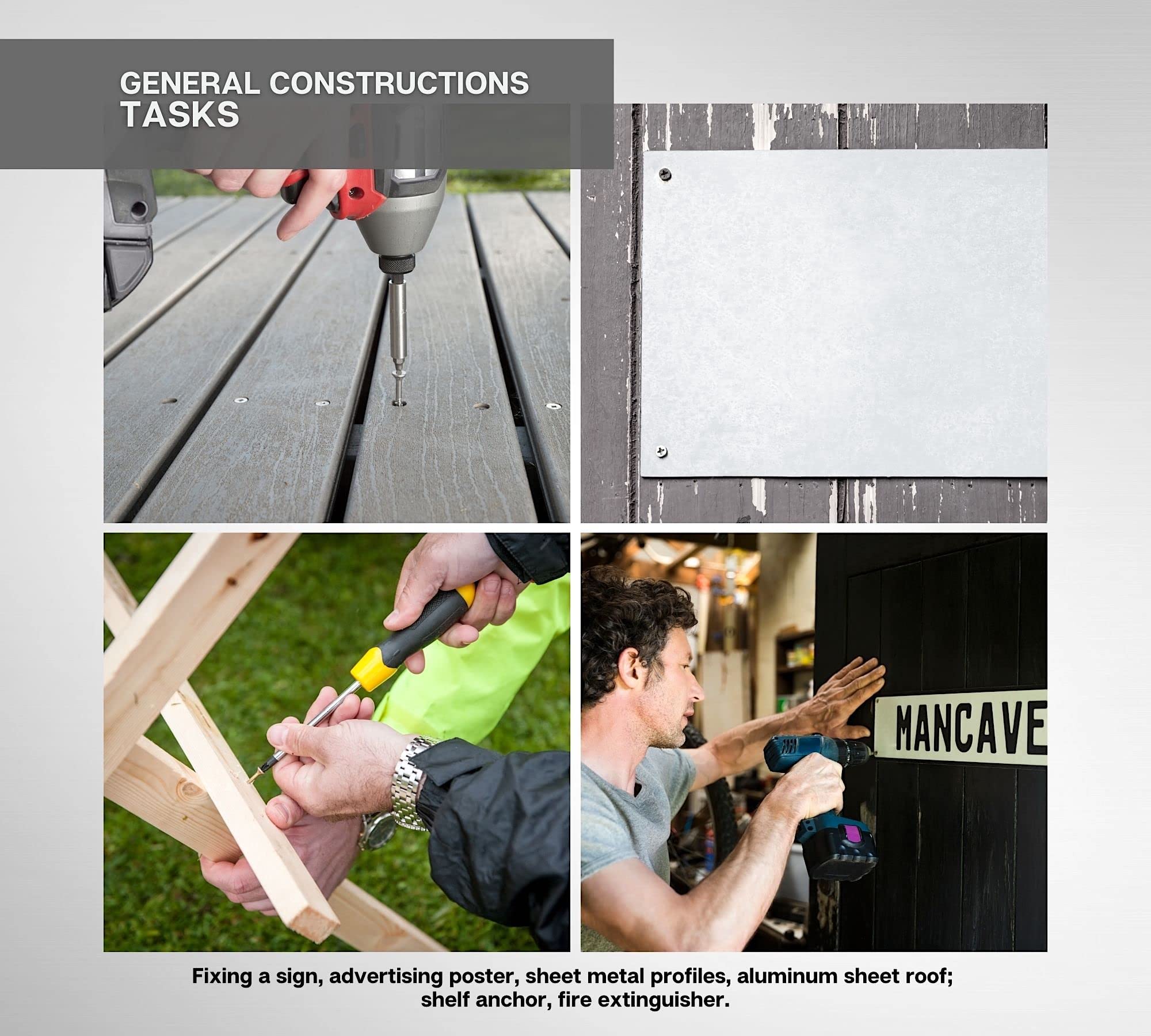 GENERAL CONSTRUCTIONS
TASKS

MANCAVE

Fixing a sign, advertising poster, sheet metal profiles, aluminum sheet roof; shelf anchor, fire extinguisher.