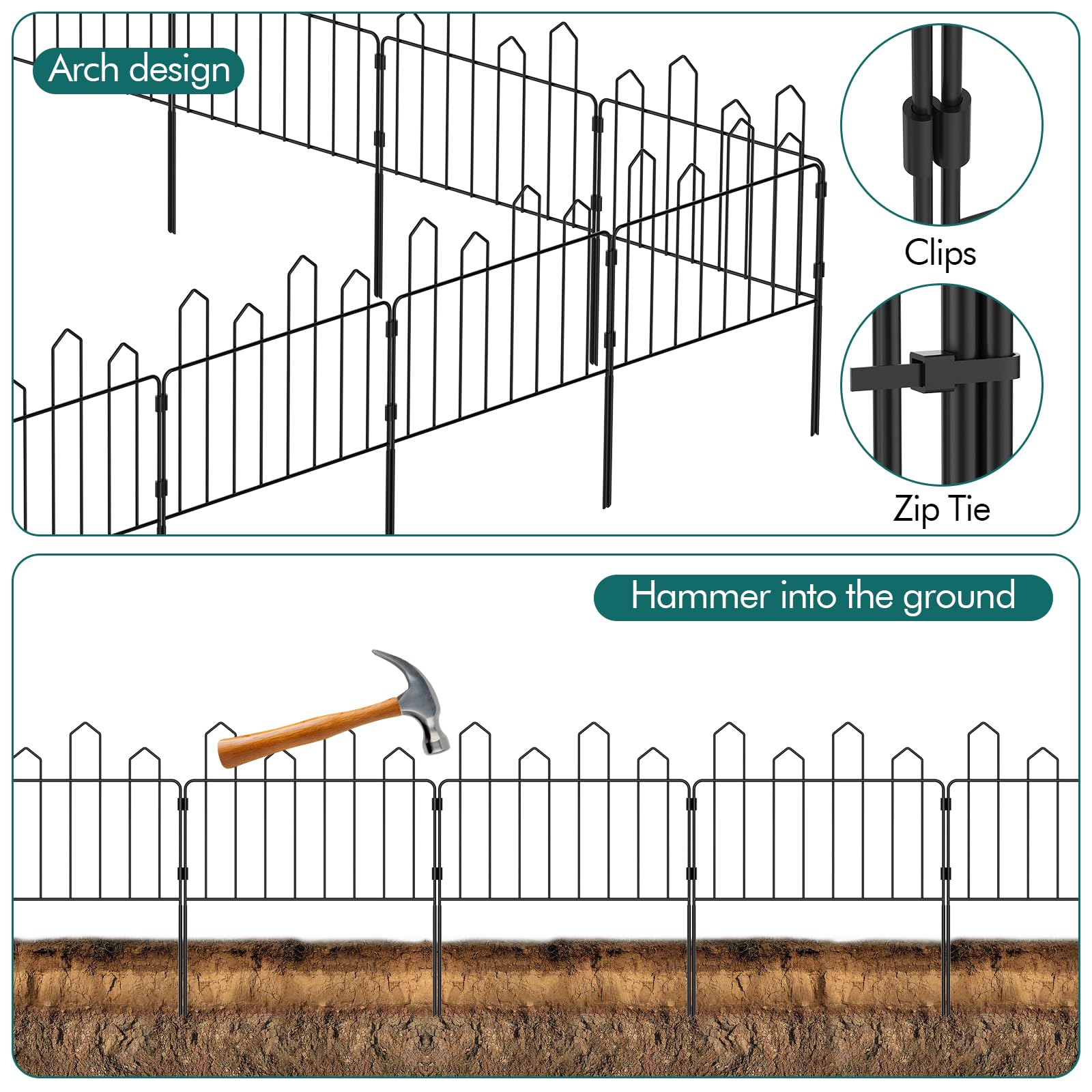 Arch design

Clips

Zip Tie

Hammer into the ground