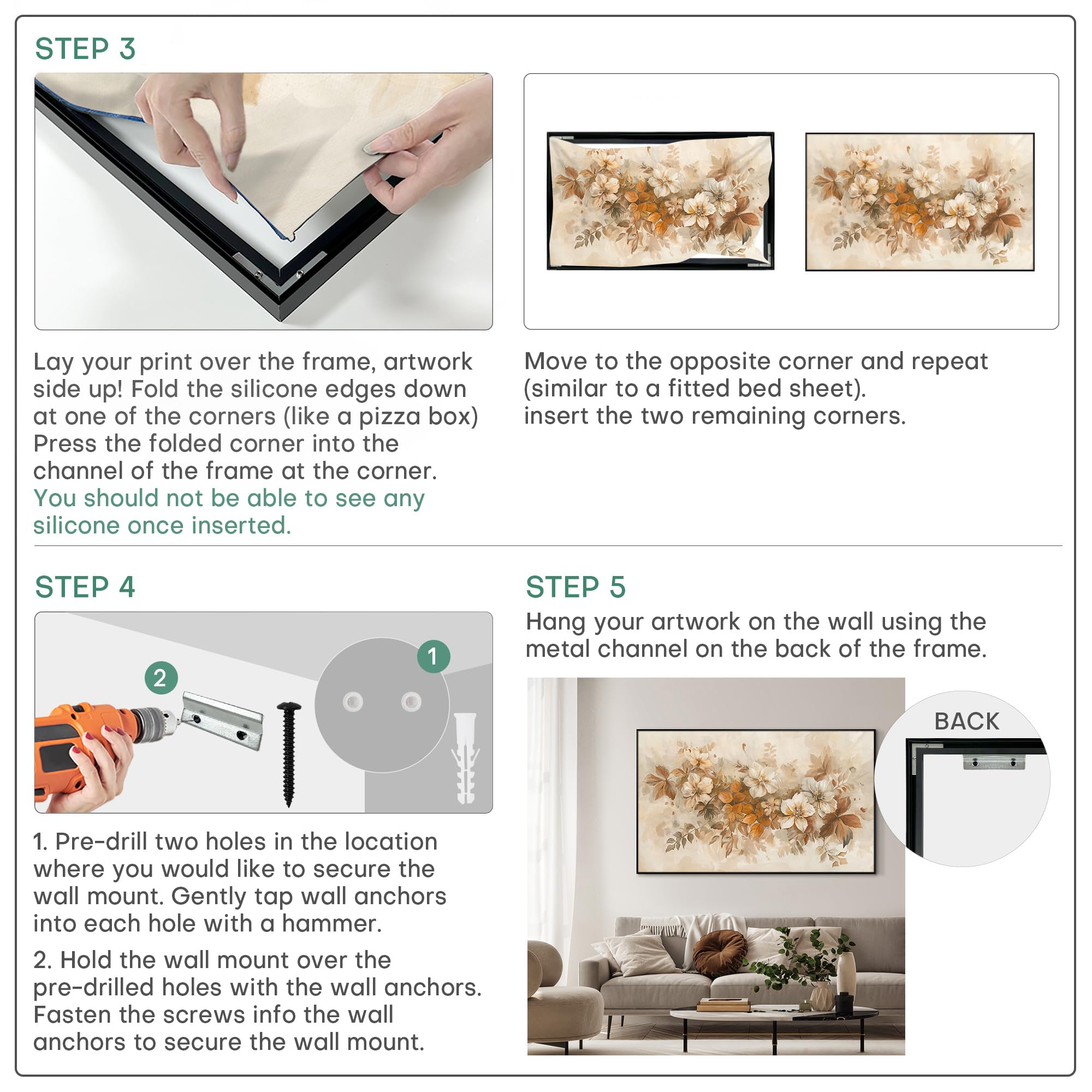 STEP 3

Lay your print over the frame, artwork side up! Fold the silicone edges down at one of the corners (like a pizza box) Press the folded corner into the channel of the frame at the corner.
You should not be able to see any silicone once inserted.

Move to the opposite corner and repeat (similar to a fitted bed sheet).
insert the two remaining corners.

STEP 4

2

1

1. Pre-drill two holes in the location where you would like to secure the wall mount. Gently tap wall anchors into each hole with a hammer.

2. Hold the wall mount over the pre-drilled holes with the wall anchors. Fasten the screws info the wall anchors to secure the wall mount.

STEP 5

Hang your artwork on the wall using the metal channel on the back of the frame.

BACK