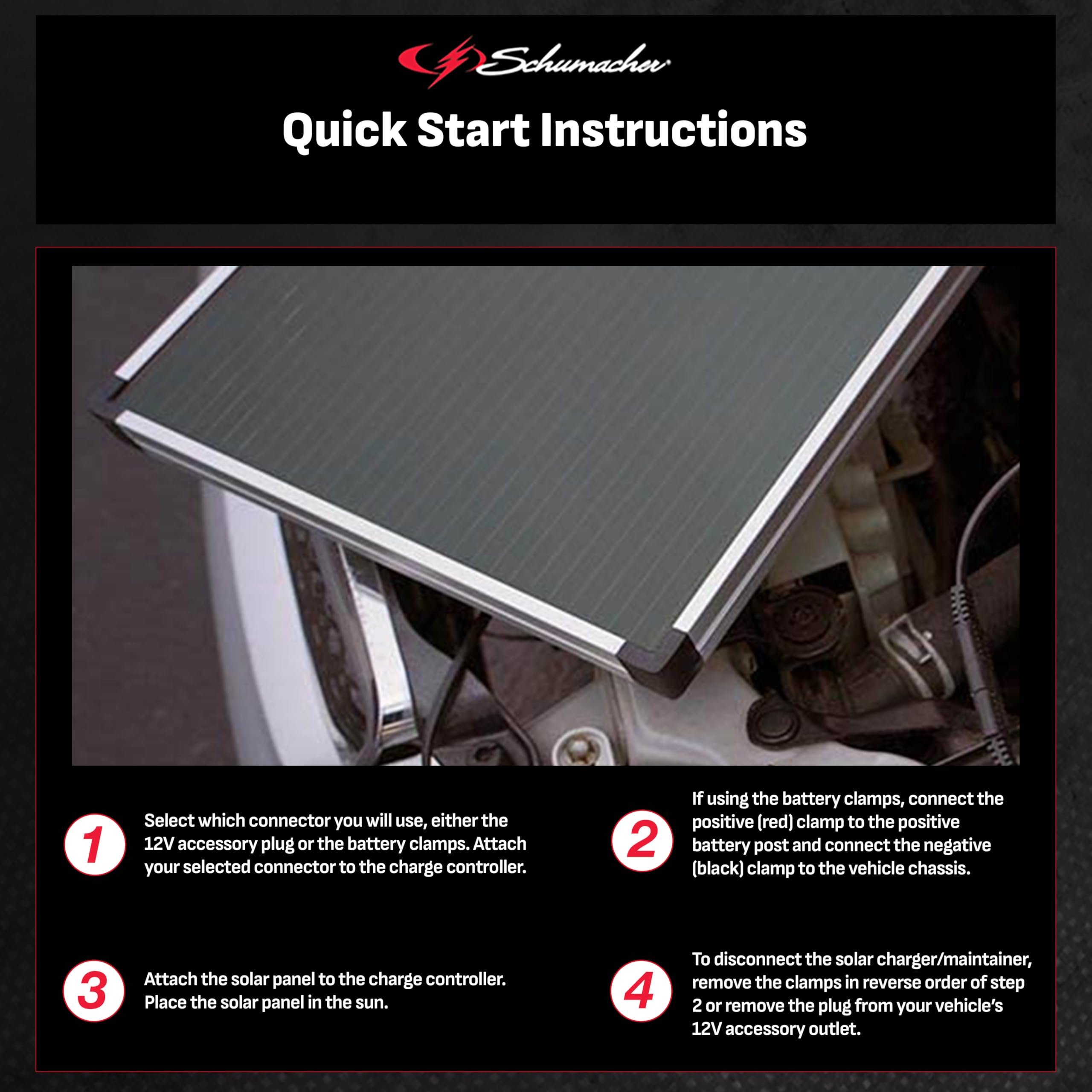 Schumacher

Quick Start Instructions

1 Select which connector you will use, either the 12V accessory plug or the battery clamps. Attach your selected connector to the charge controller.

2 If using the battery clamps, connect the positive (red) clamp to the positive battery post and connect the negative (black) clamp to the vehicle chassis.

3 Attach the solar panel to the charge controller. Place the solar panel in the sun.

4 To disconnect the solar charger/maintainer, remove the clamps in reverse order of step 2 or remove the plug from your vehicle's 12V accessory outlet.