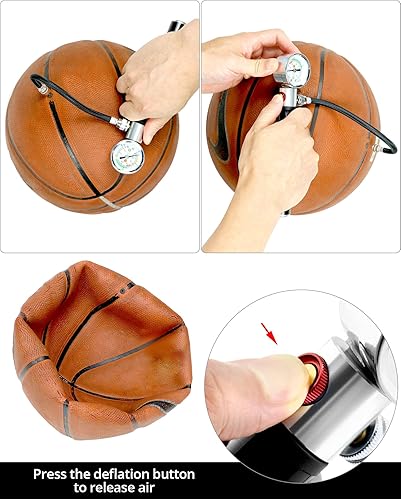 Press the deflation button to release air