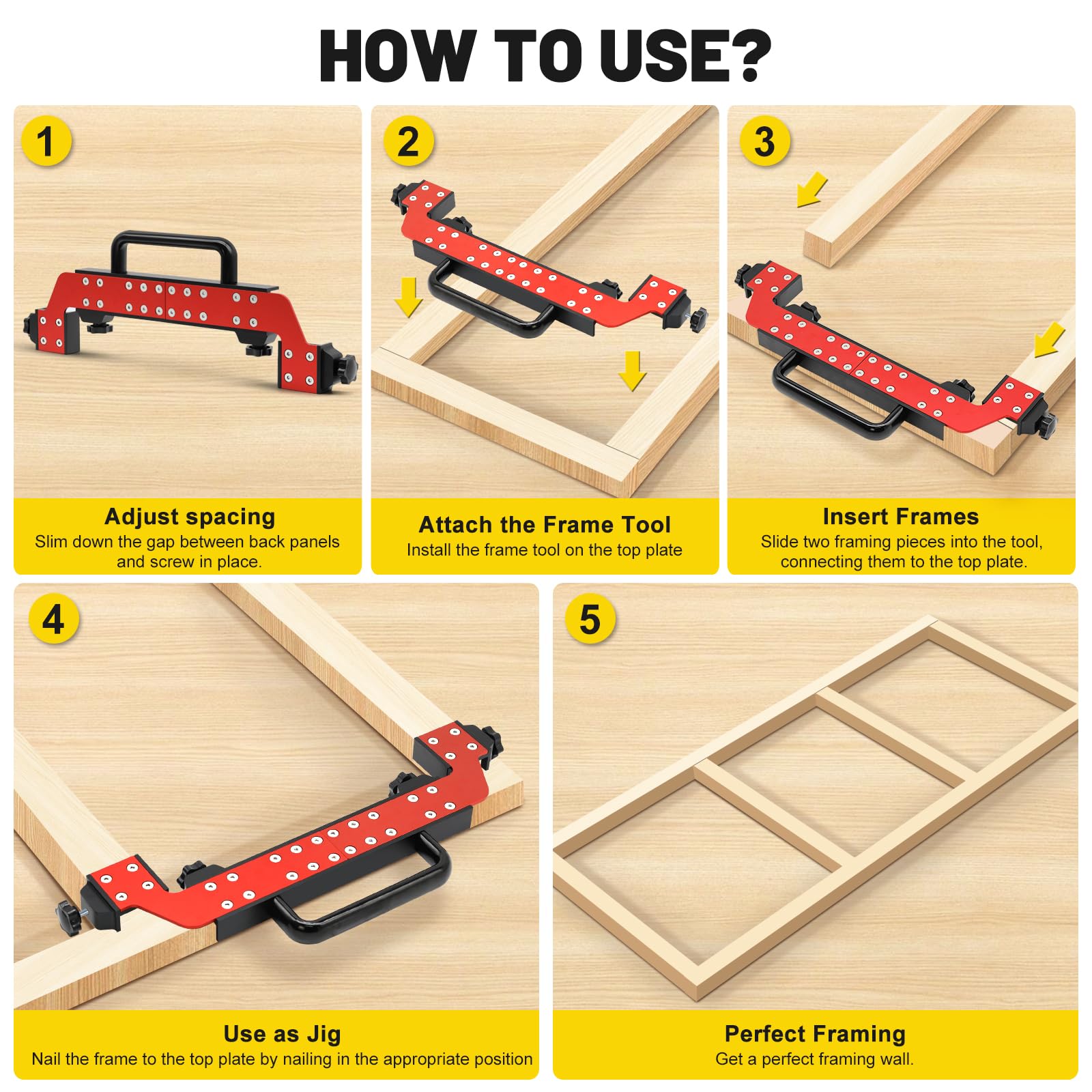 HOW TO USE?

1

Adjust spacing
Slim down the gap between back panels and screw in place.

2

Attach the Frame Tool
Install the frame tool on the top plate

3

Insert Frames
Slide two framing pieces into the tool, connecting them to the top plate.

4

Use as Jig
Nail the frame to the top plate by nailing in the appropriate position

5

Perfect Framing
Get a perfect framing wall.