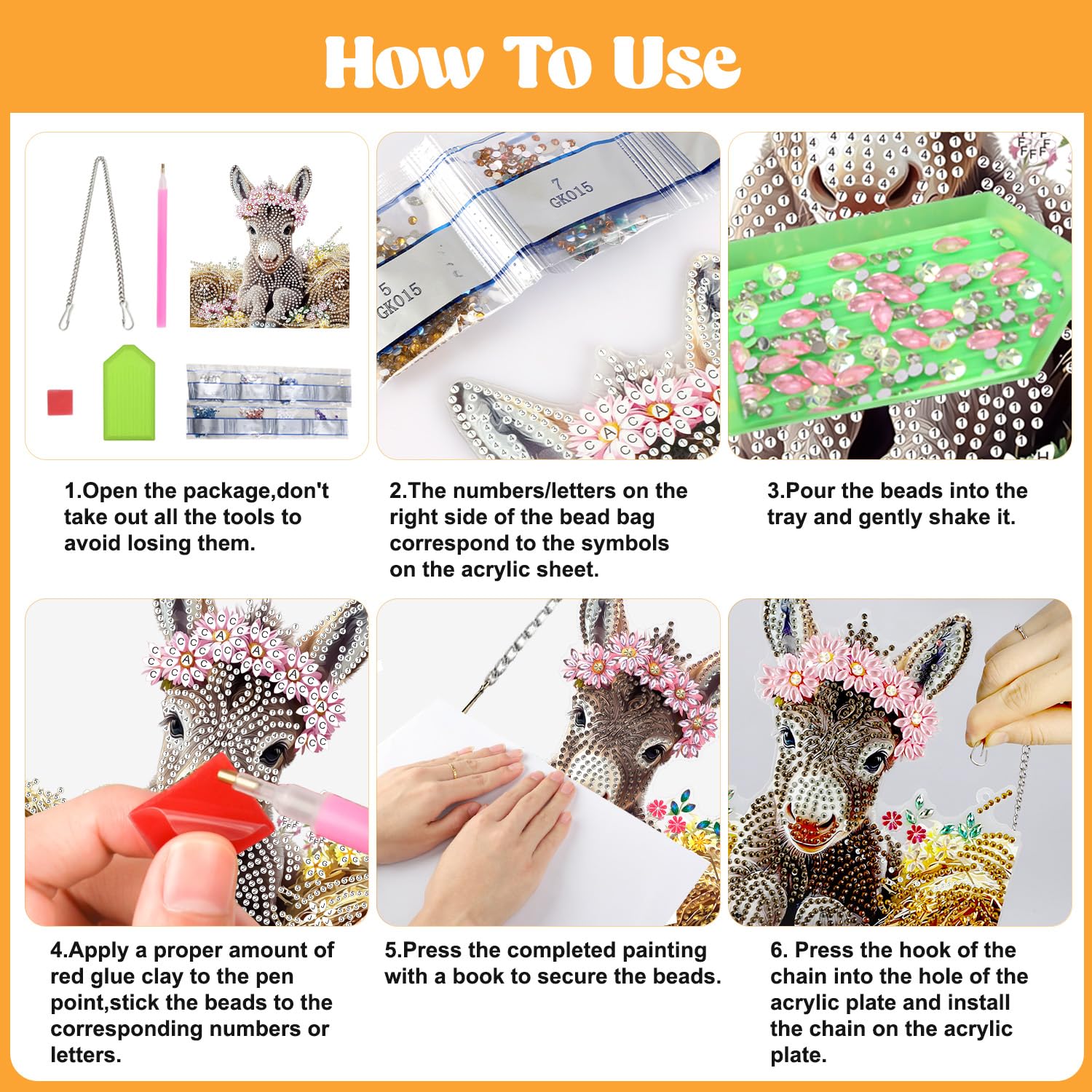 How To Use

7
GK015

5
GK015

1.Open the package,don't take out all the tools to avoid losing them.

2.The numbers/letters on the right side of the bead bag correspond to the symbols on the acrylic sheet.

3.Pour the beads into the tray and gently shake it.

4.Apply a proper amount of red glue clay to the pen point,stick the beads to the corresponding numbers or letters.

5.Press the completed painting with a book to secure the beads.

6. Press the hook of the chain into the hole of the acrylic plate and install the chain on the acrylic plate.