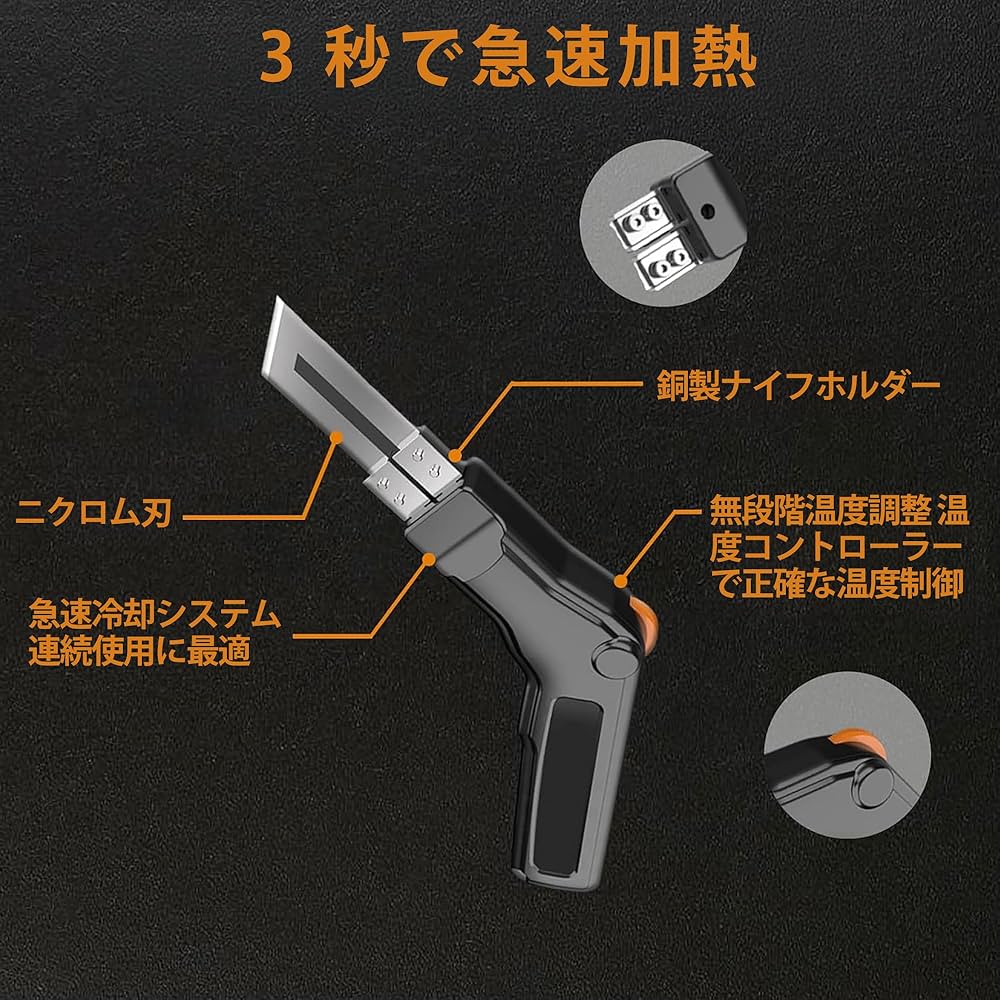 3 秒で急速加熱

銅製ナイフホルダー

ニクロム刃

無段階温度調整 温度コントローラーで正確な温度制御

急速冷却システム
連続使用に最適