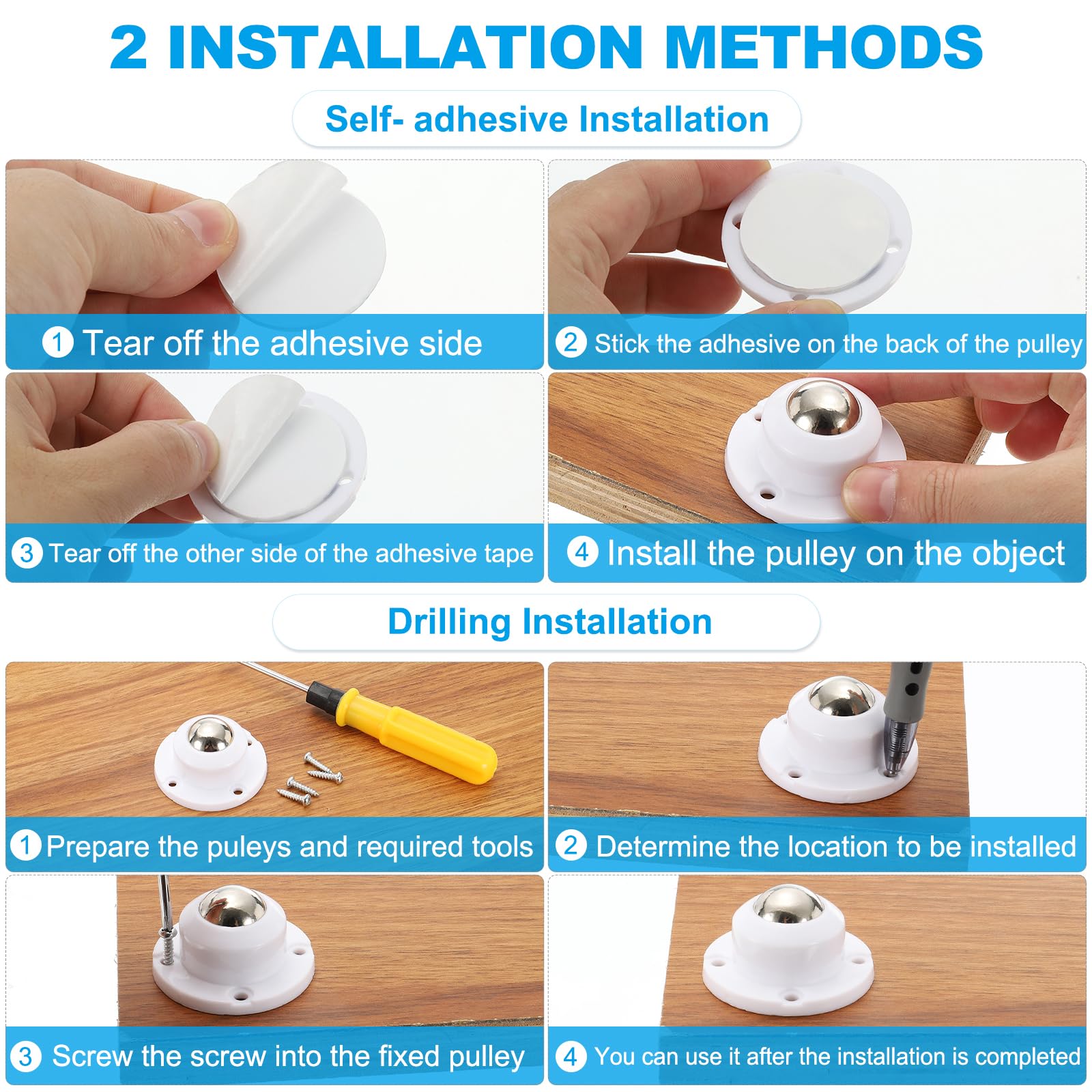 2 INSTALLATION METHODS

Self- adhesive Installation

1 Tear off the adhesive side

2 Stick the adhesive on the back of the pulley

3 Tear off the other side of the adhesive tape

4 Install the pulley on the object

Drilling Installation

1 Prepare the puleys and required tools

2 Determine the location to be installed

3 Screw the screw into the fixed pulley

4 You can use it after the installation is completed