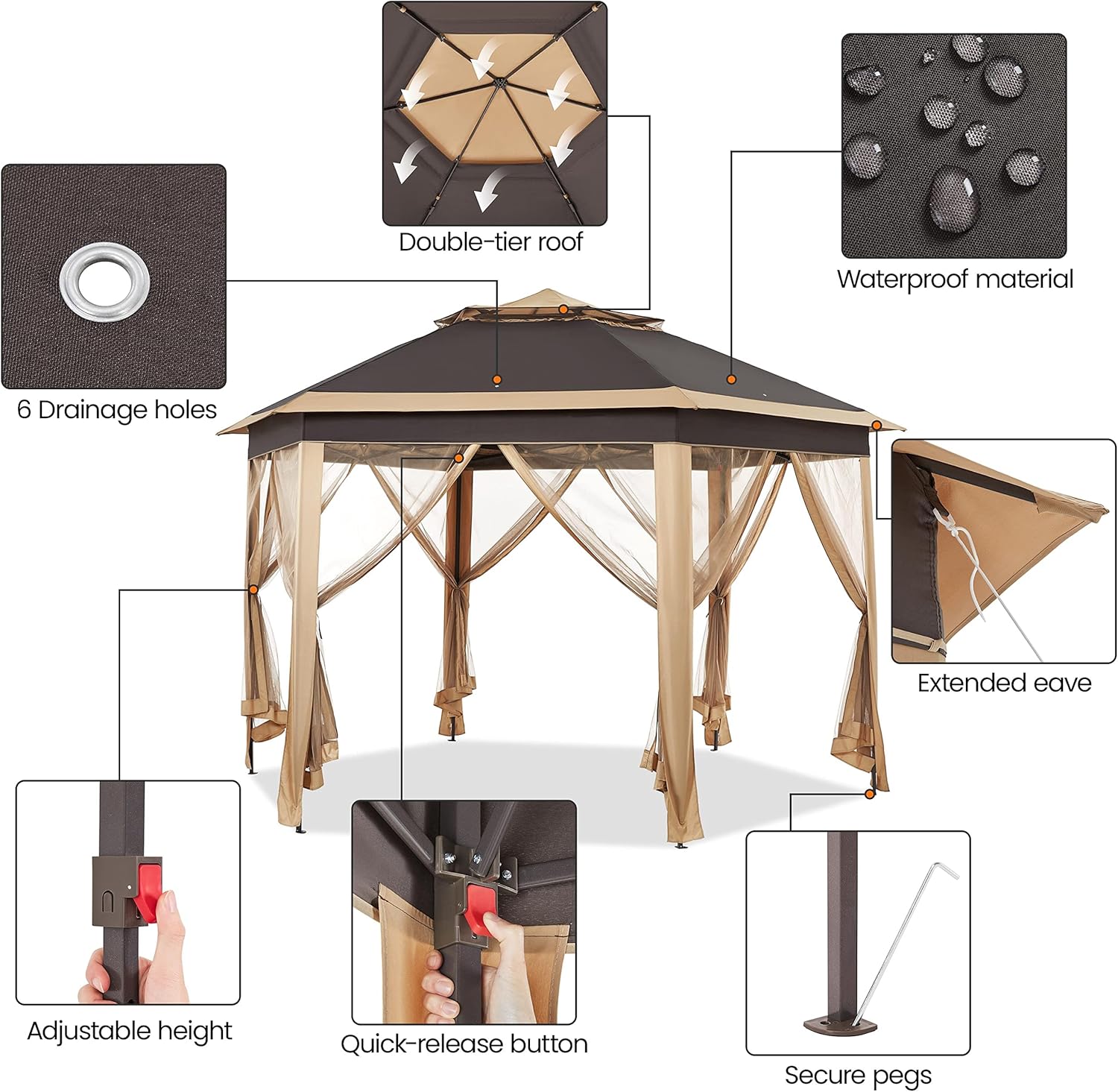 Double-tier roof

Waterproof material

6 Drainage holes

Extended eave

Adjustable height

Quick-release button

Secure pegs