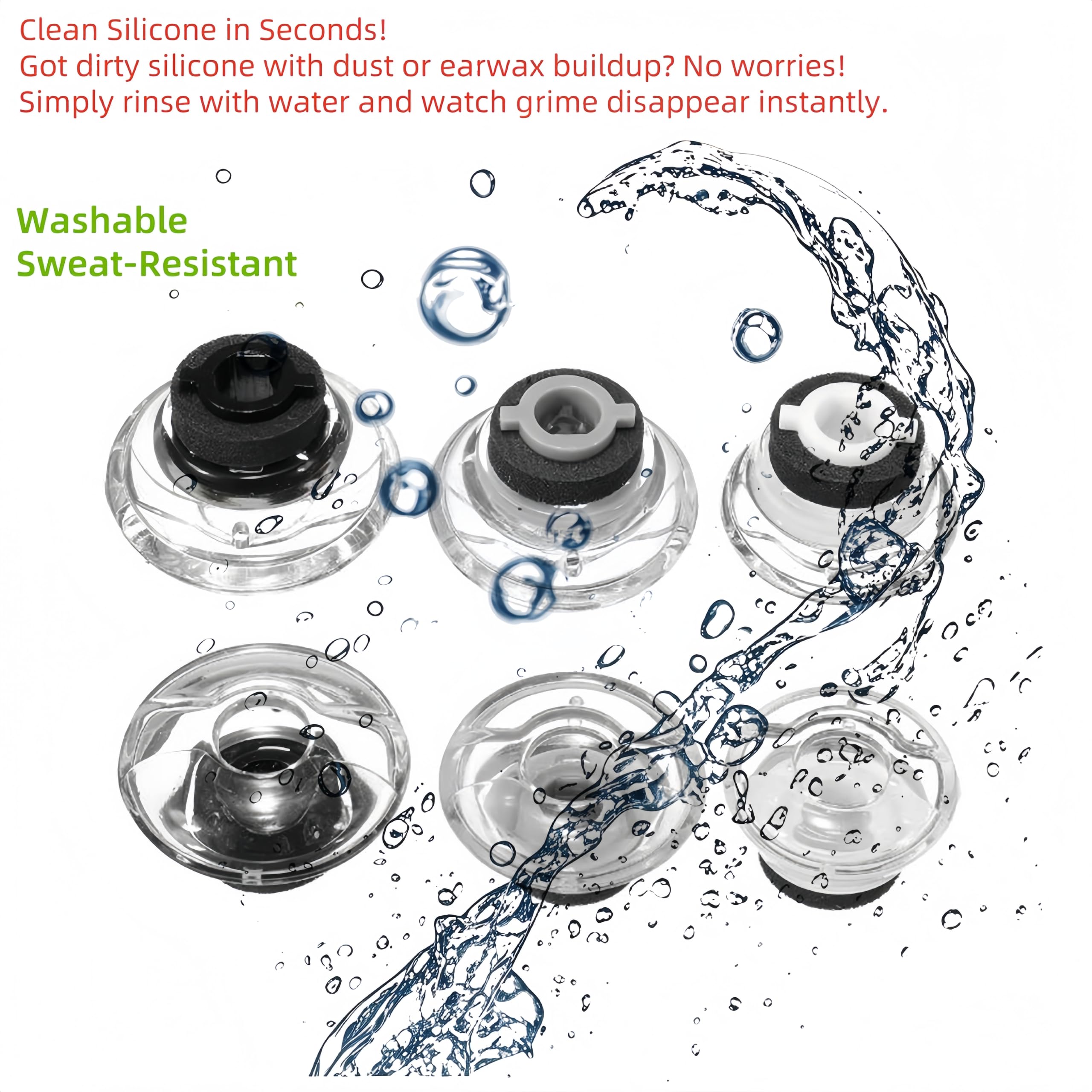 Clean Silicone in Seconds!
Got dirty silicone with dust or earwax buildup? No worries!
Simply rinse with water and watch grime disappear instantly.

Washable
Sweat-Resistant