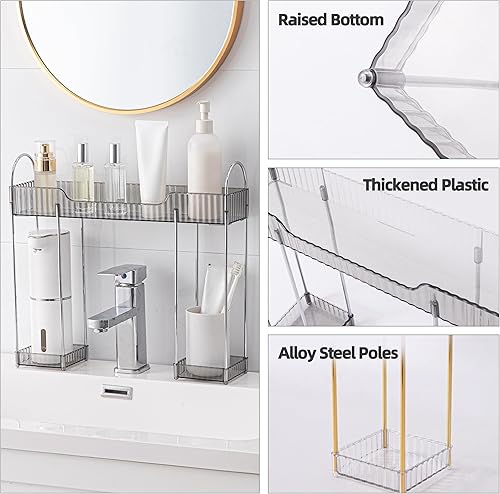 Raised Bottom

Thickened Plastic

Alloy Steel Poles