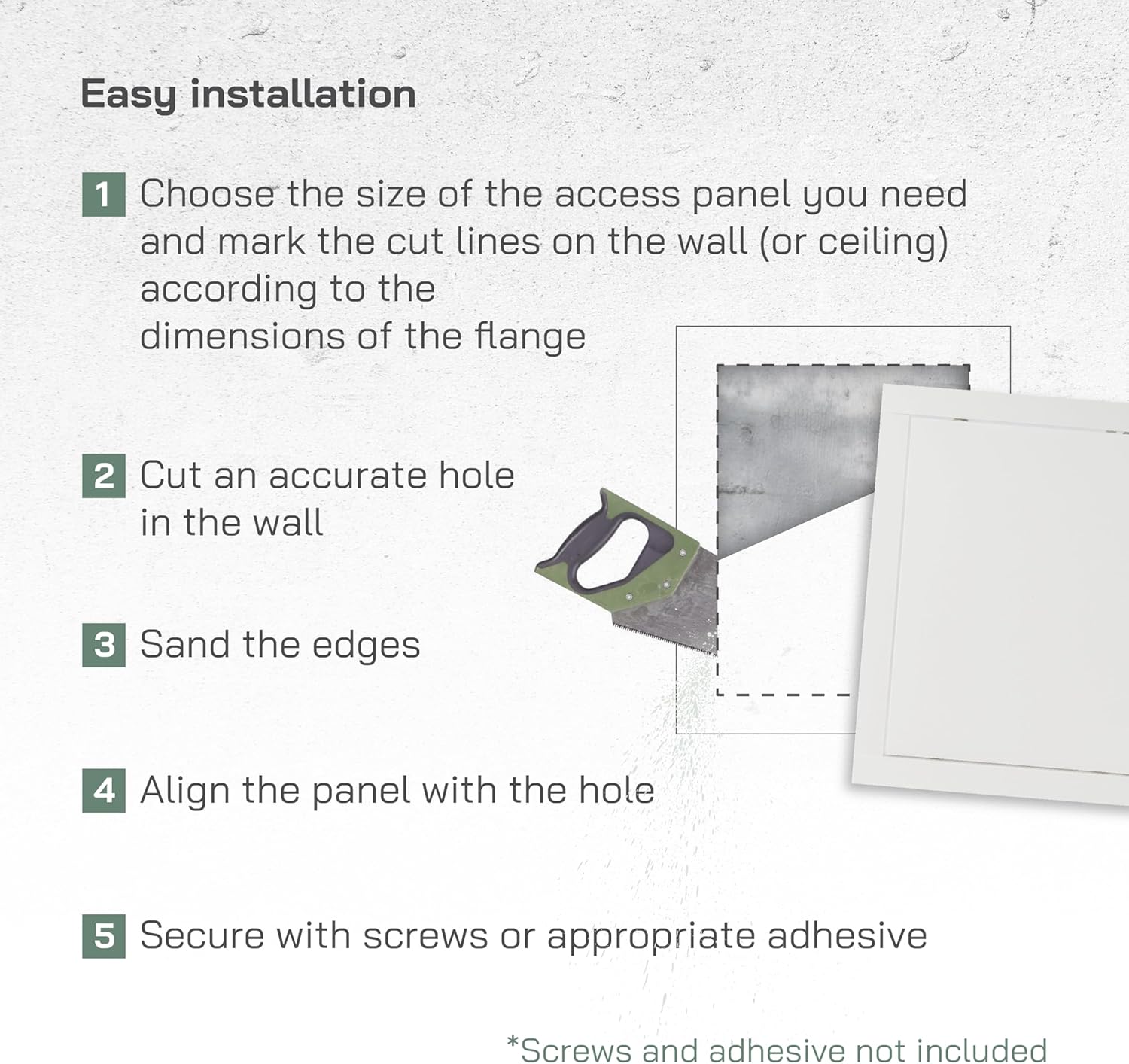 Easy installation

1 Choose the size of the access panel you need and mark the cut lines on the wall (or ceiling) according to the dimensions of the flange

2 Cut an accurate hole in the wall

3 Sand the edges

4 Align the panel with the hole

5 Secure with screws or appropriate adhesive

*Screws and adhesive not included