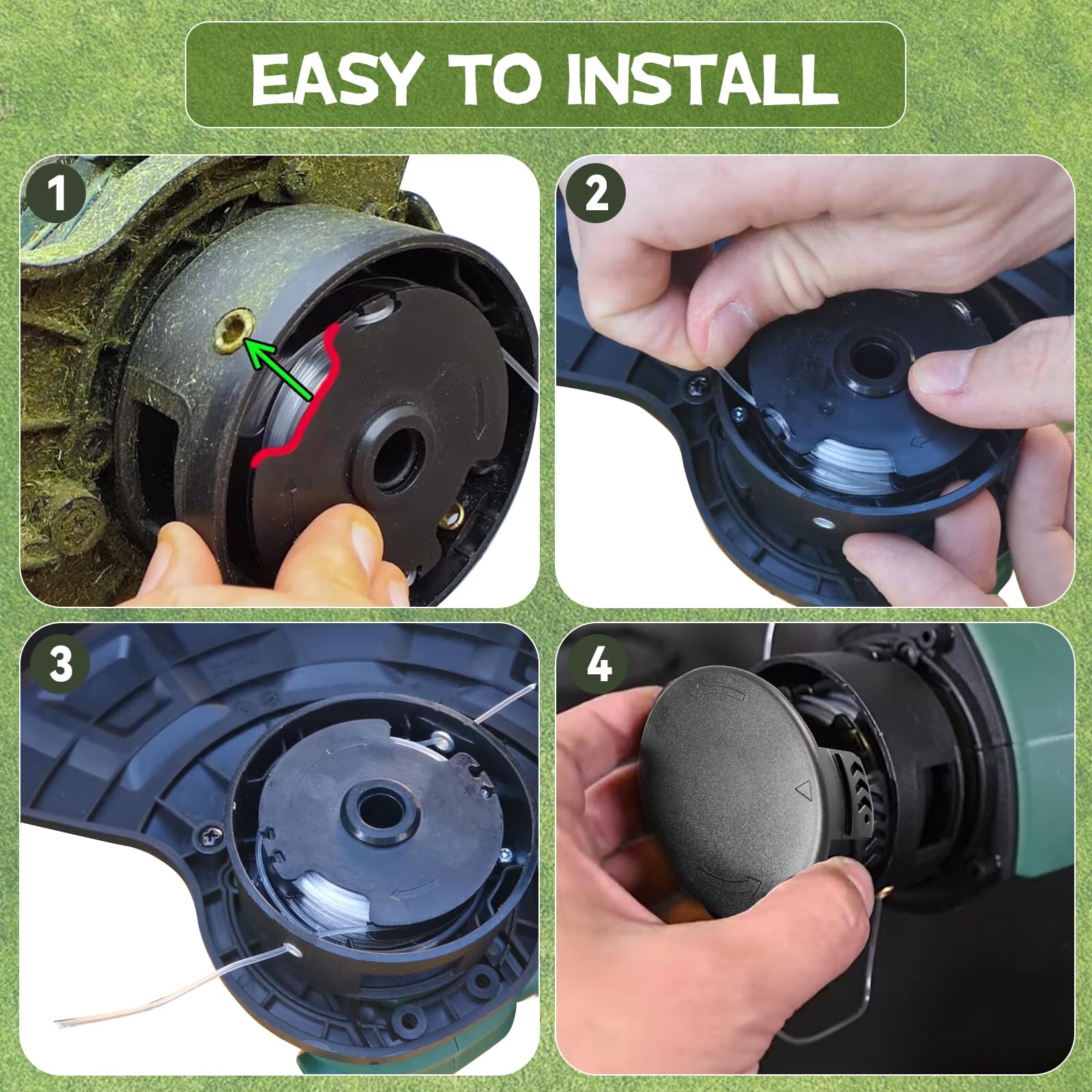 EASY TO INSTALL

1

2

3

4