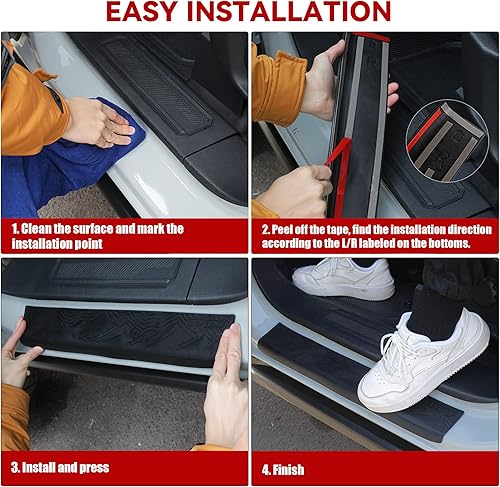 EASY INSTALLATION

1. Clean the surface and mark the installation point

2. Peel off the tape, find the installation direction according to the L/R labeled on the bottoms.

3. Install and press

4. Finish