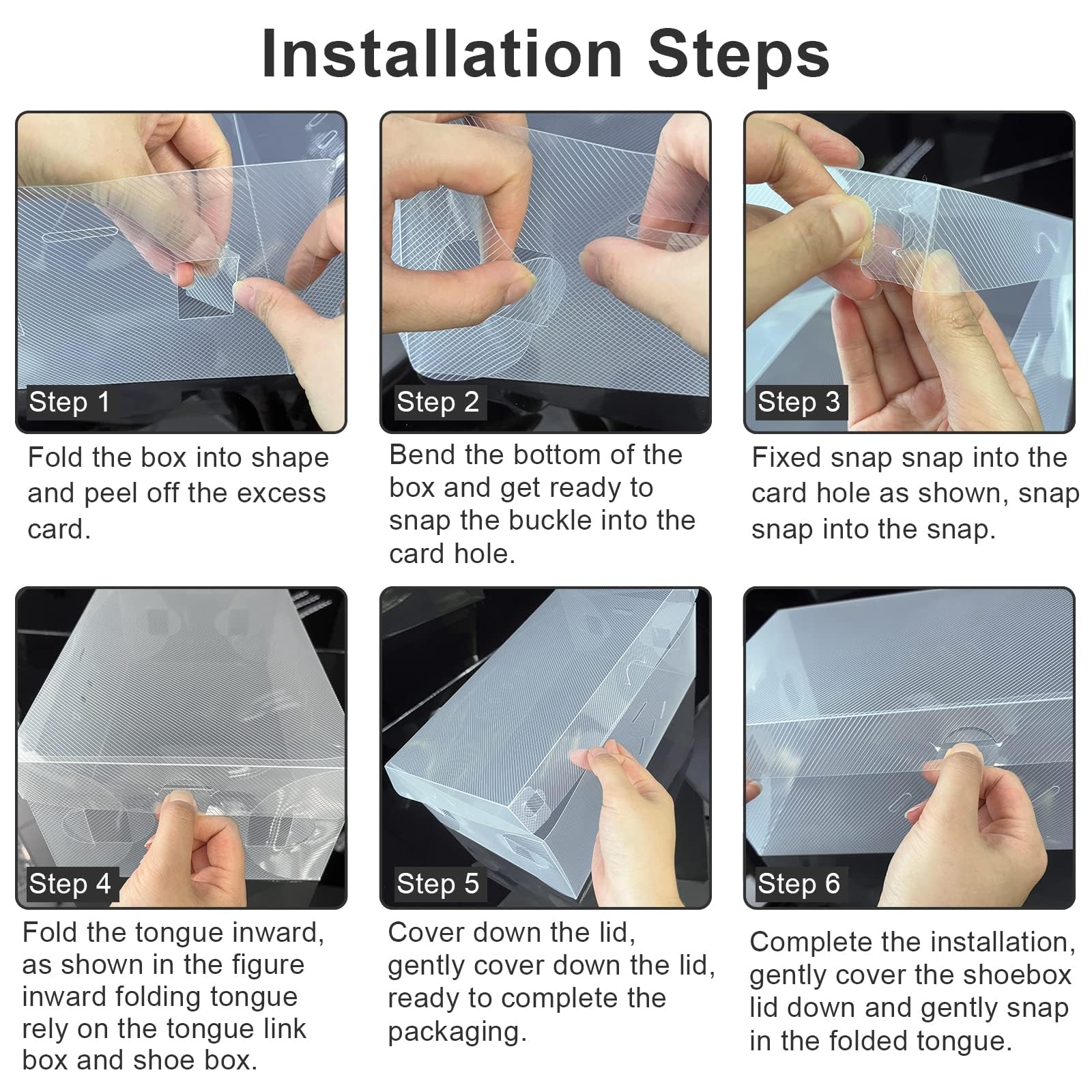 Installation Steps

Step 1

Fold the box into shape and peel off the excess card.

Step 2

Bend the bottom of the box and get ready to snap the buckle into the card hole.

Step 3

Fixed snap snap into the card hole as shown, snap snap into the snap.

Step 4

Fold the tongue inward, as shown in the figure inward folding tongue rely on the tongue link box and shoe box.

Step 5

Cover down the lid, gently cover down the lid, ready to complete the packaging.

Step 6

Complete the installation, gently cover the shoebox lid down and gently snap in the folded tongue.