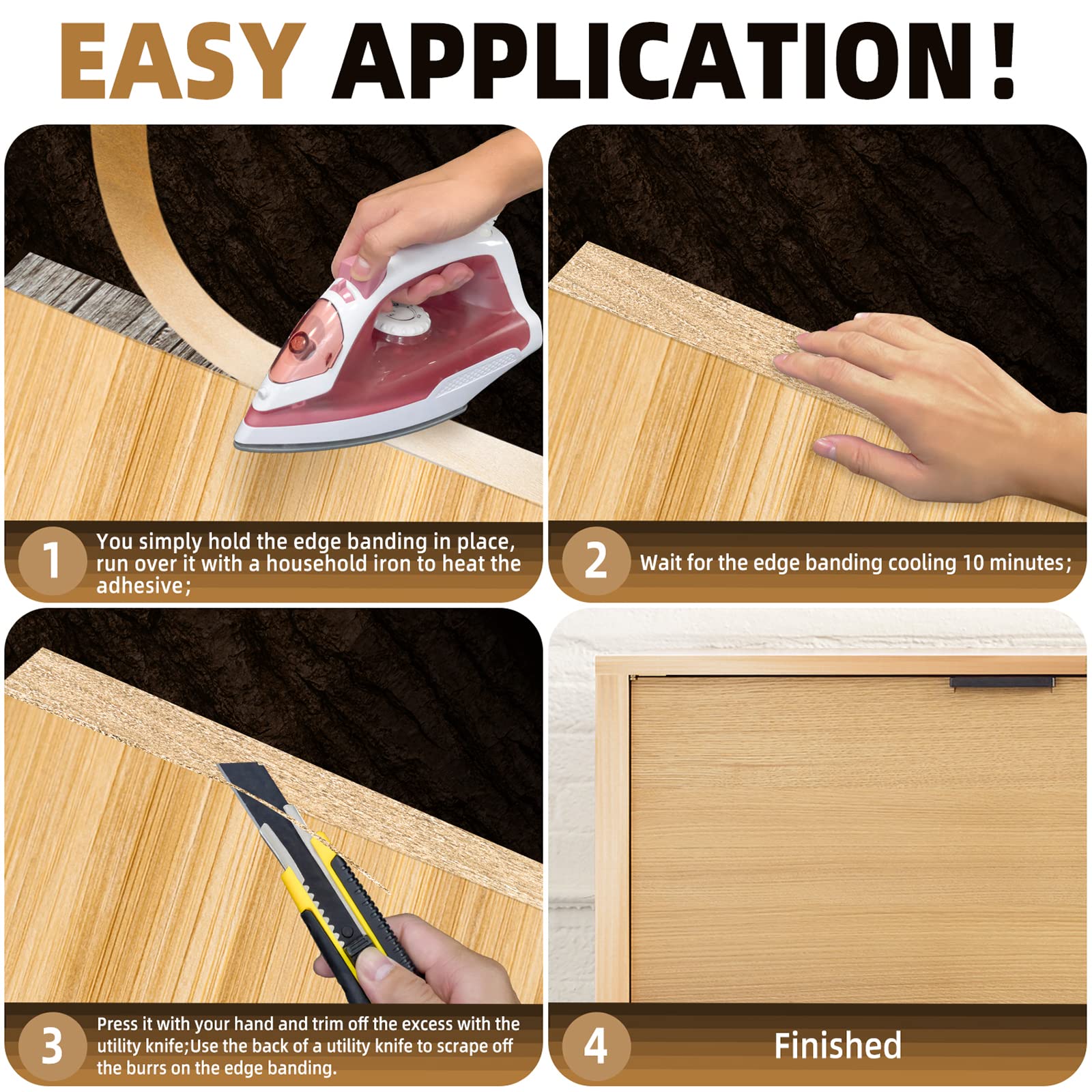 EASY APPLICATION!

1 You simply hold the edge banding in place, run over it with a household iron to heat the adhesive;

2 Wait for the edge banding cooling 10 minutes;

3 Press it with your hand and trim off the excess with the utility knife;Use the back of a utility knife to scrape off the burrs on the edge banding.

4 Finished